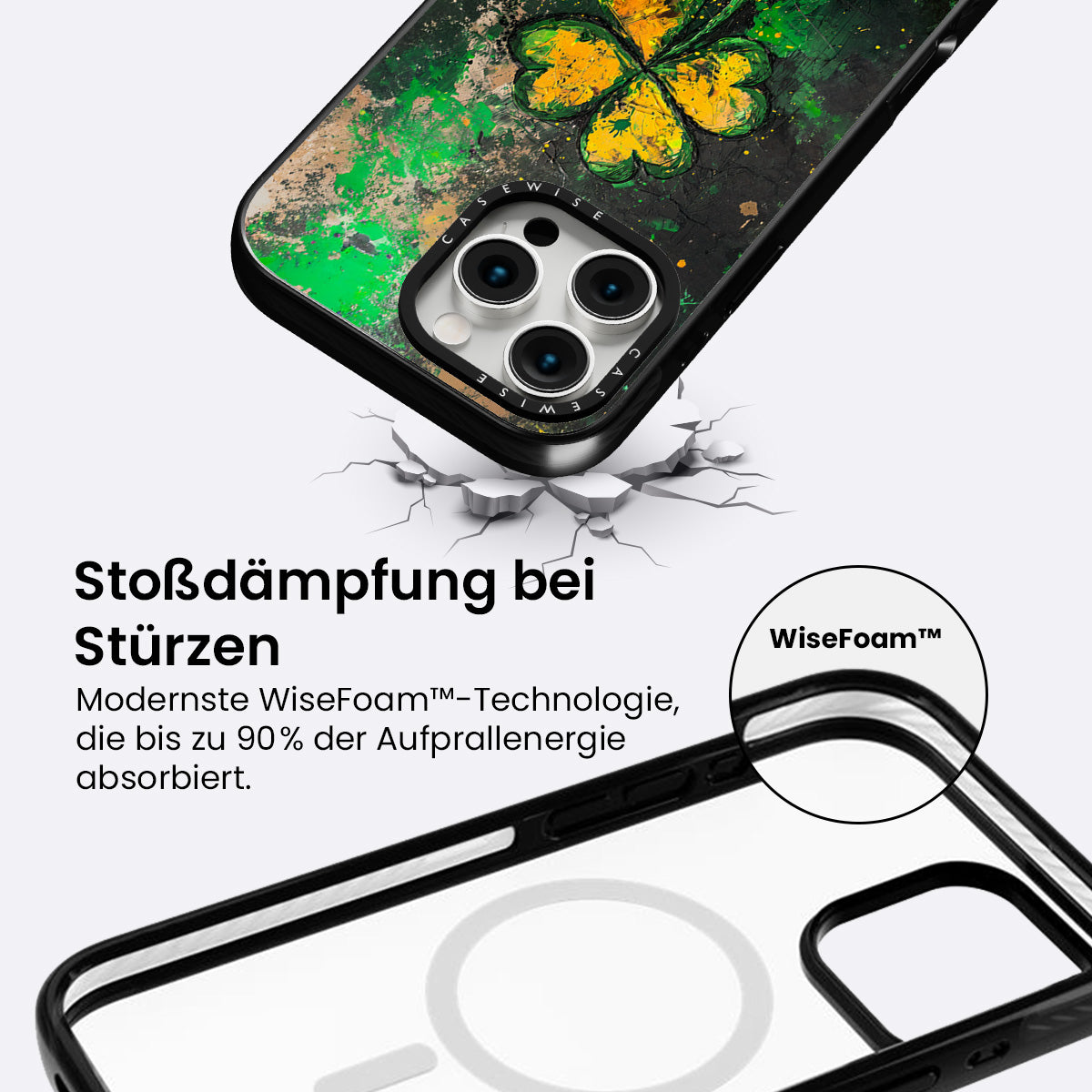 CASEWISE
CASEWISE

Stoßdämpfung bei Stürzen

Modernste WiseFoam™-Technologie, die bis zu 90% der Aufprallenergie absorbiert.

WiseFoam™