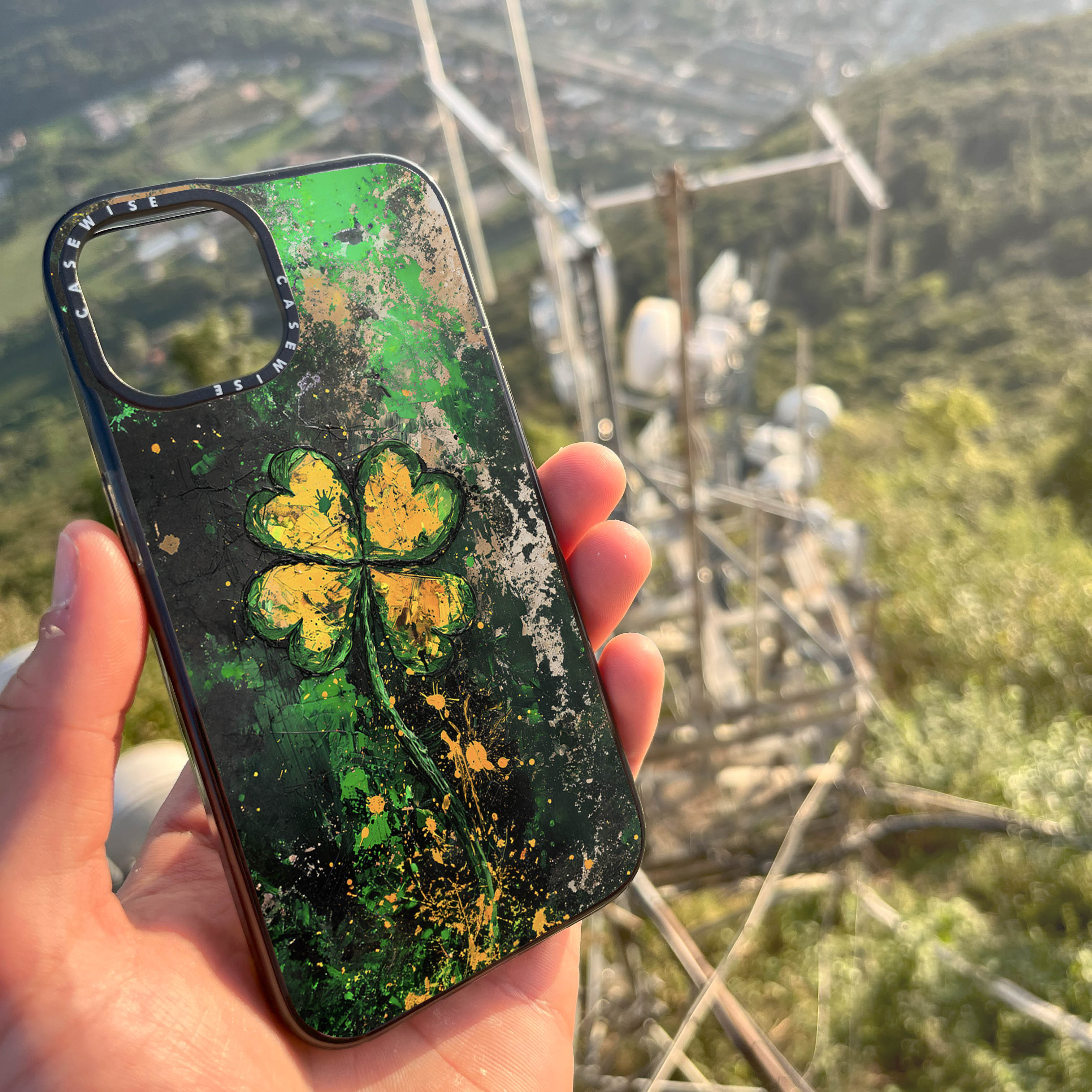 CASEWISE CASEWISE