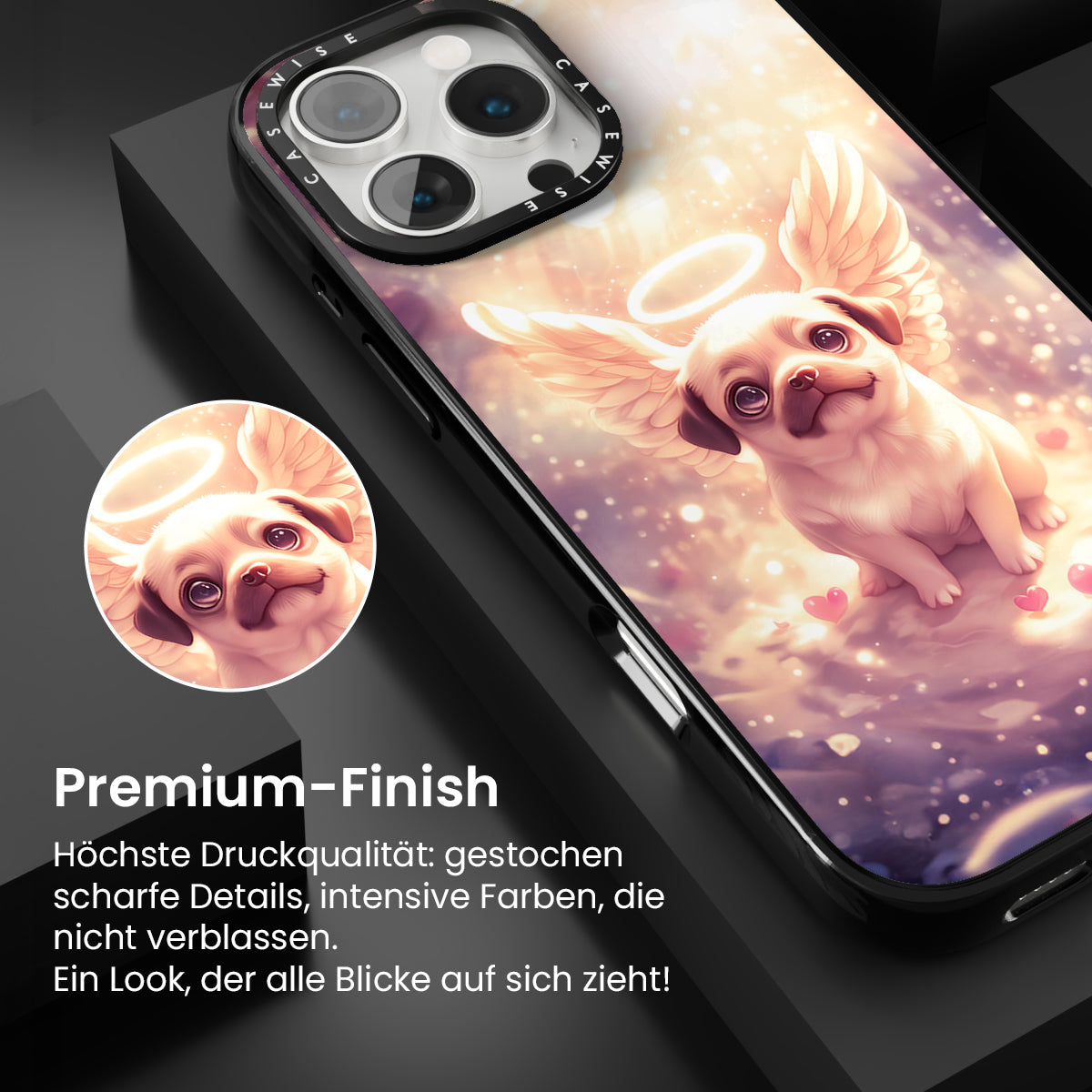 CASEWISE CASEWISE

Premium-Finish

Höchste Druckqualität: gestochen scharfe Details, intensive Farben, die nicht verblassen.
Ein Look, der alle Blicke auf sich zieht!