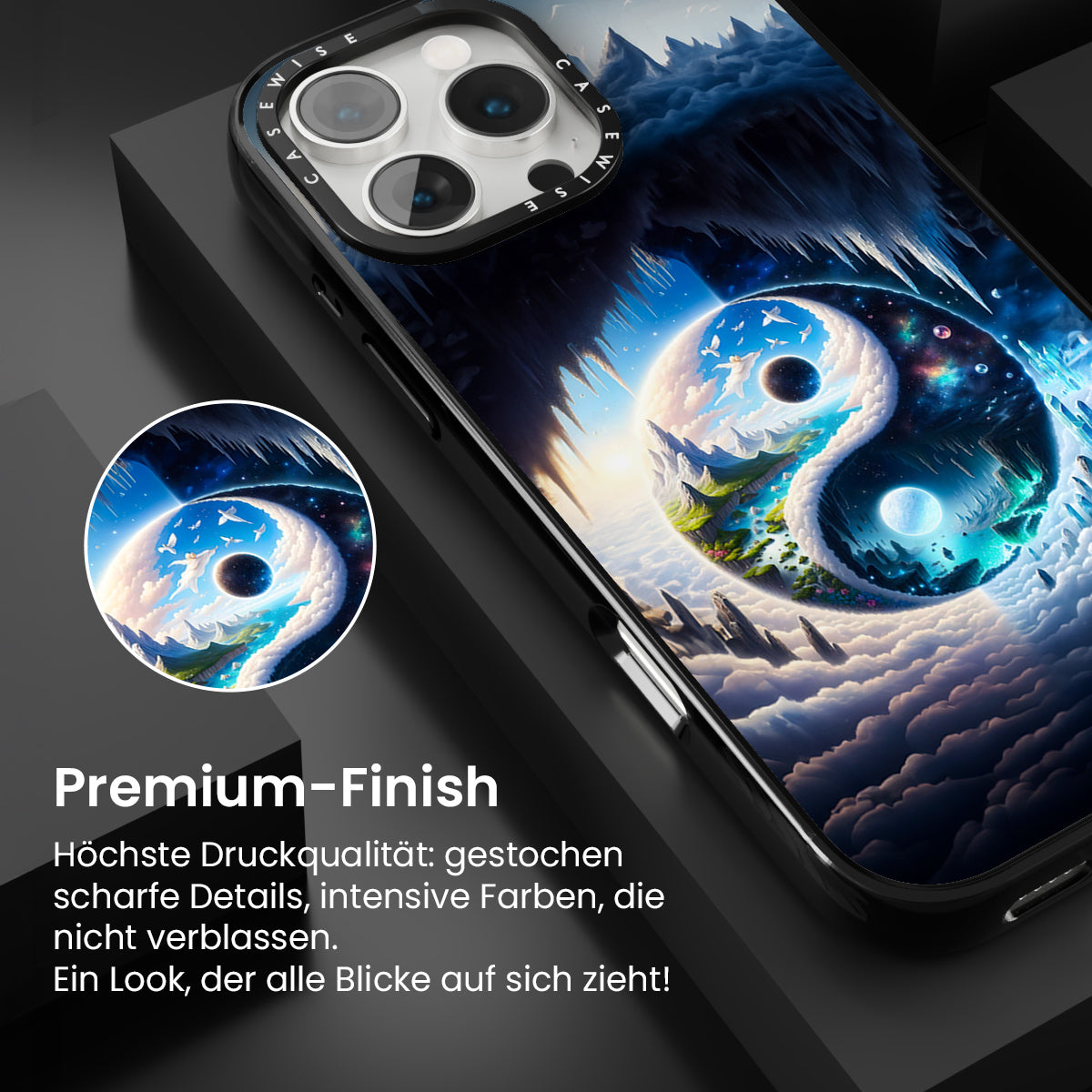 CASEWISE CASEWISE

Premium-Finish

Höchste Druckqualität: gestochen scharfe Details, intensive Farben, die nicht verblassen.
Ein Look, der alle Blicke auf sich zieht!