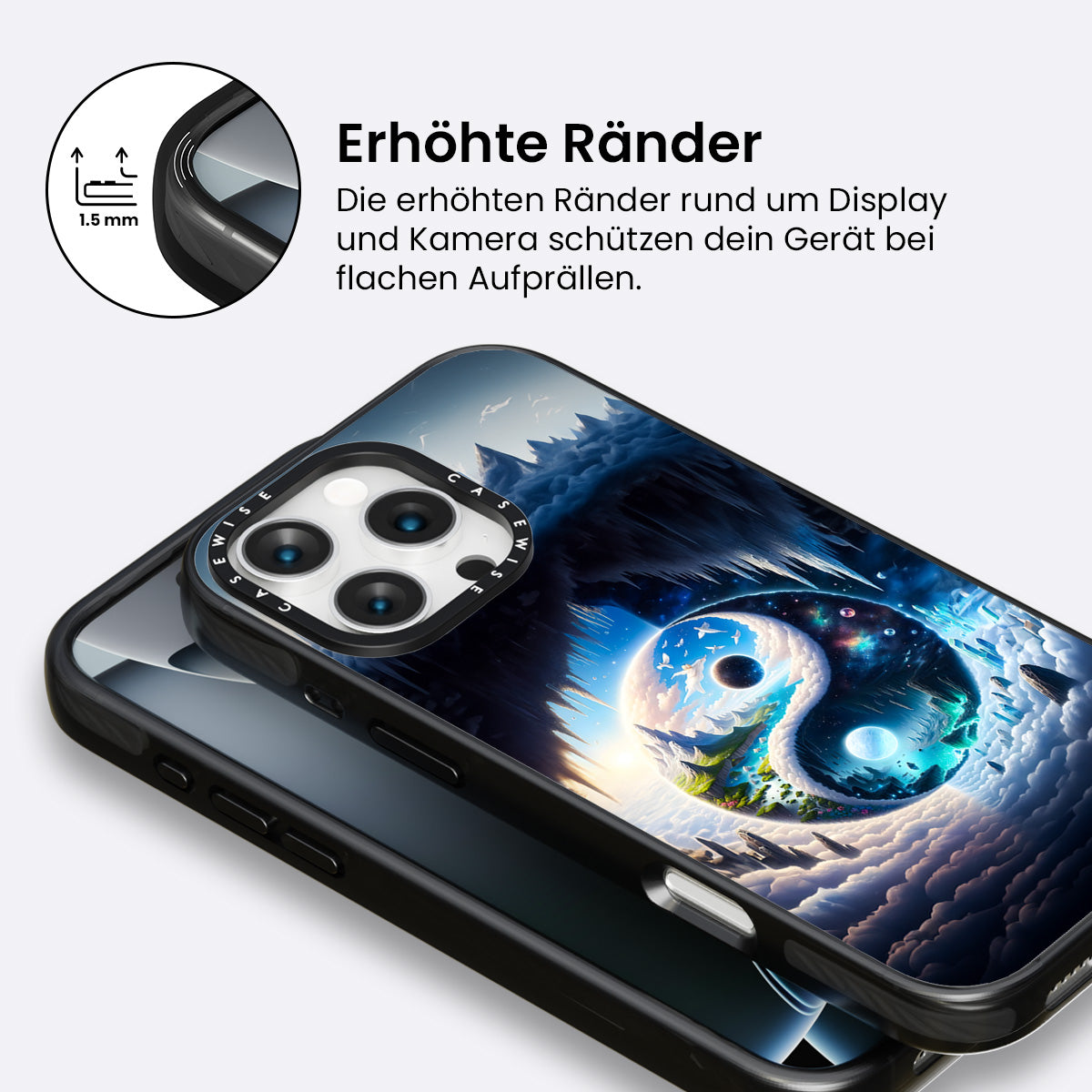 1.5 mm

Erhöhte Ränder

Die erhöhten Ränder rund um Display und Kamera schützen dein Gerät bei flachen Aufprällen.

CASEWISE CASEWISE