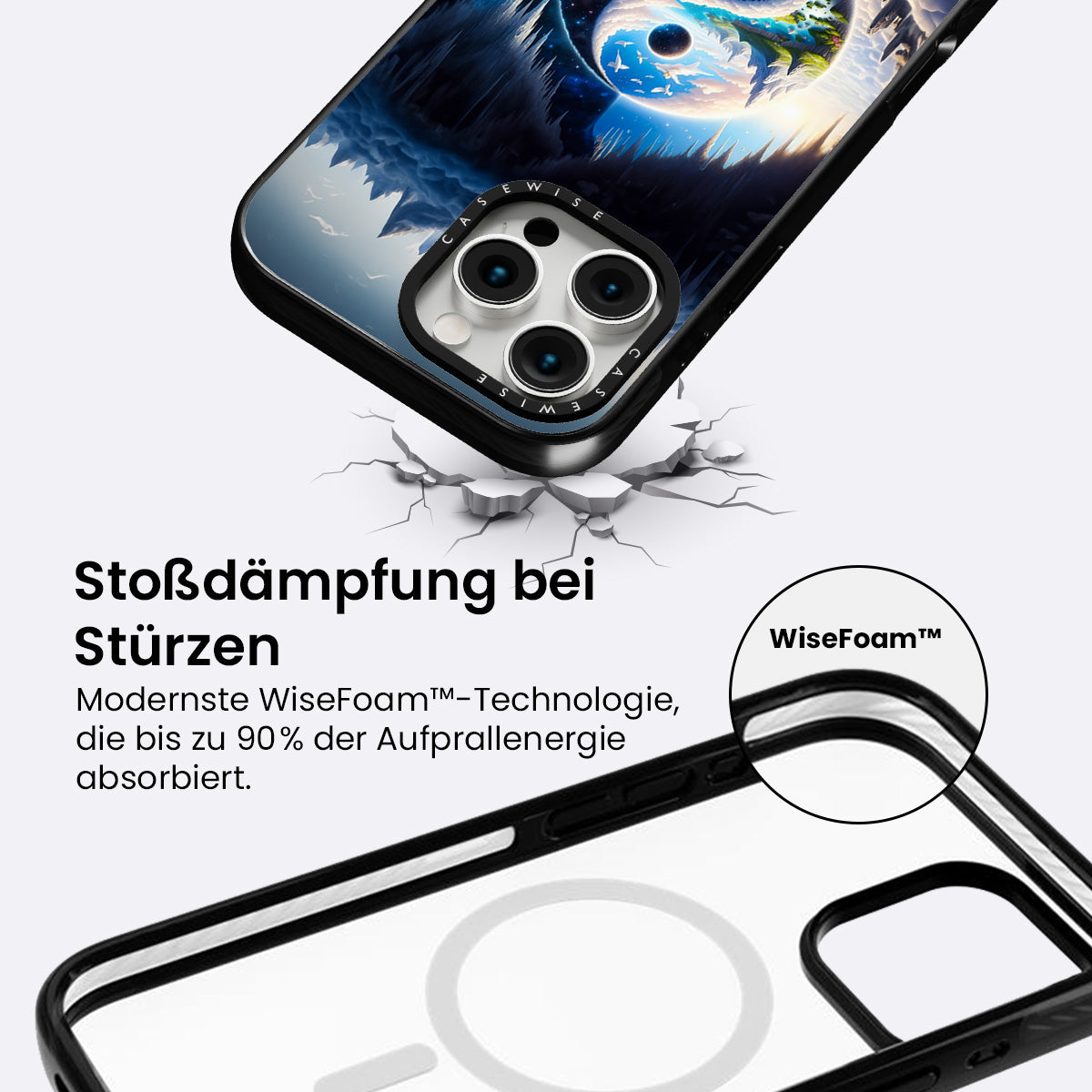 CASEWISE
CASEWISE

Stoßdämpfung bei Stürzen

Modernste WiseFoam™-Technologie, die bis zu 90% der Aufprallenergie absorbiert.

WiseFoam™