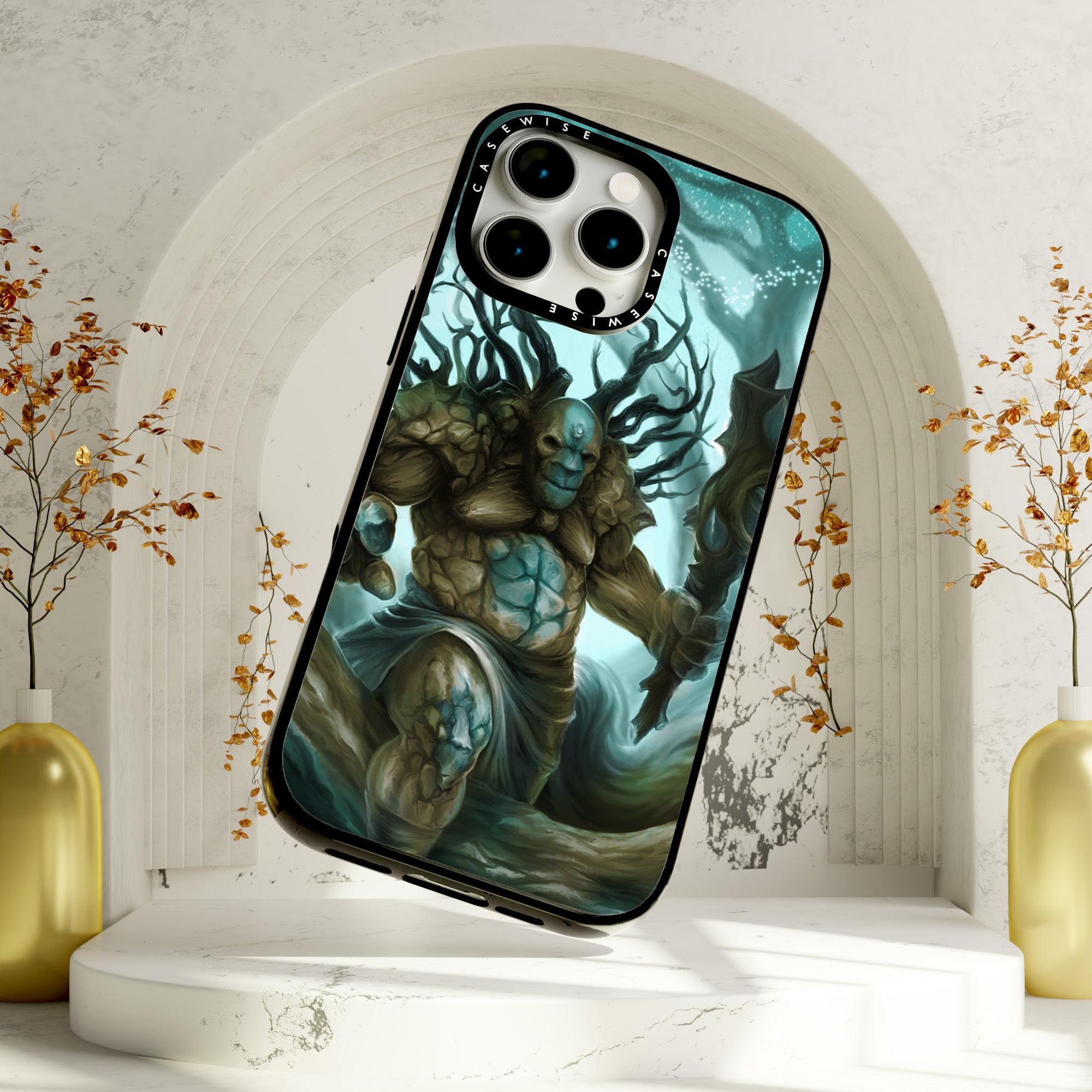 CASEWISE
CASEWISE