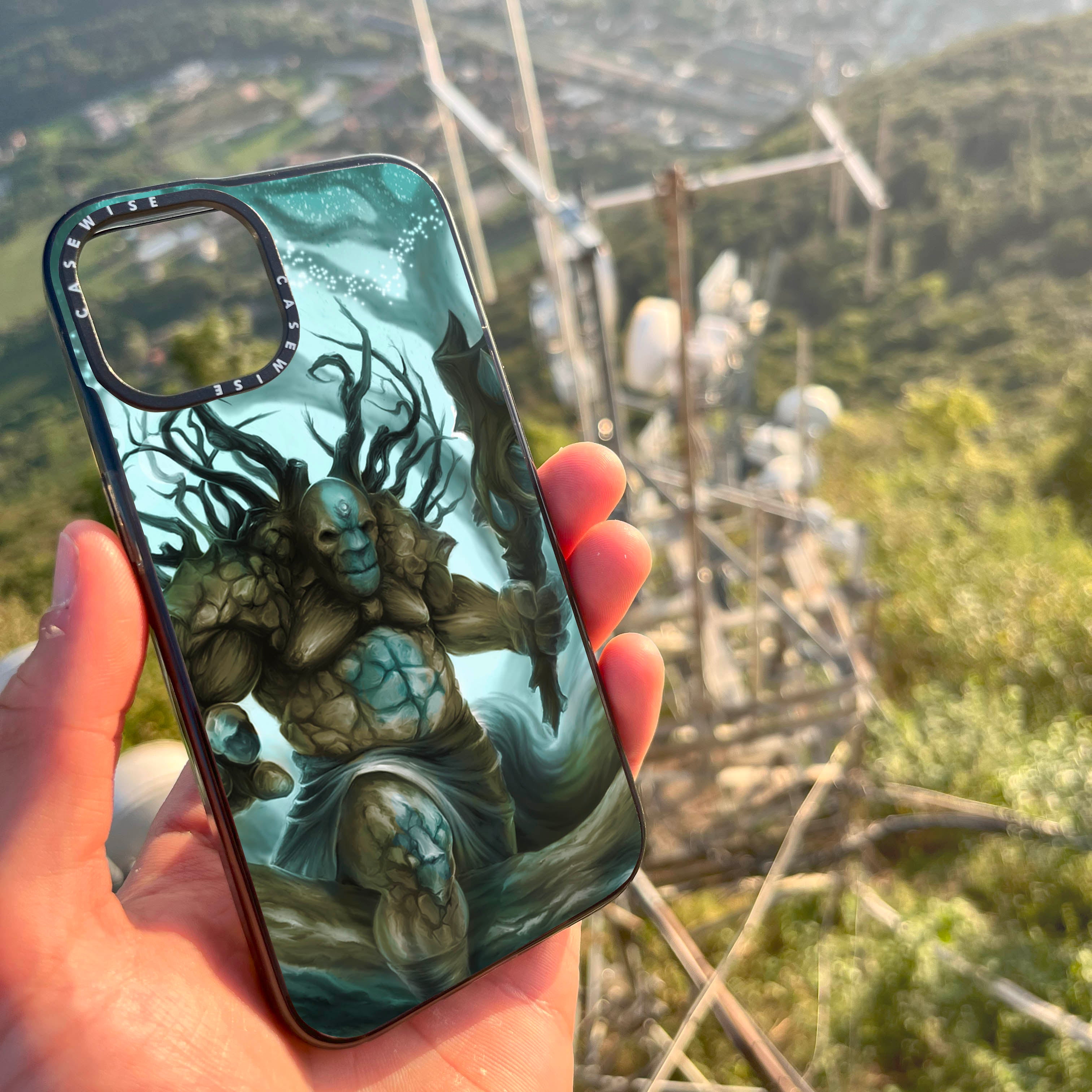 CASEWISE CASEWISE