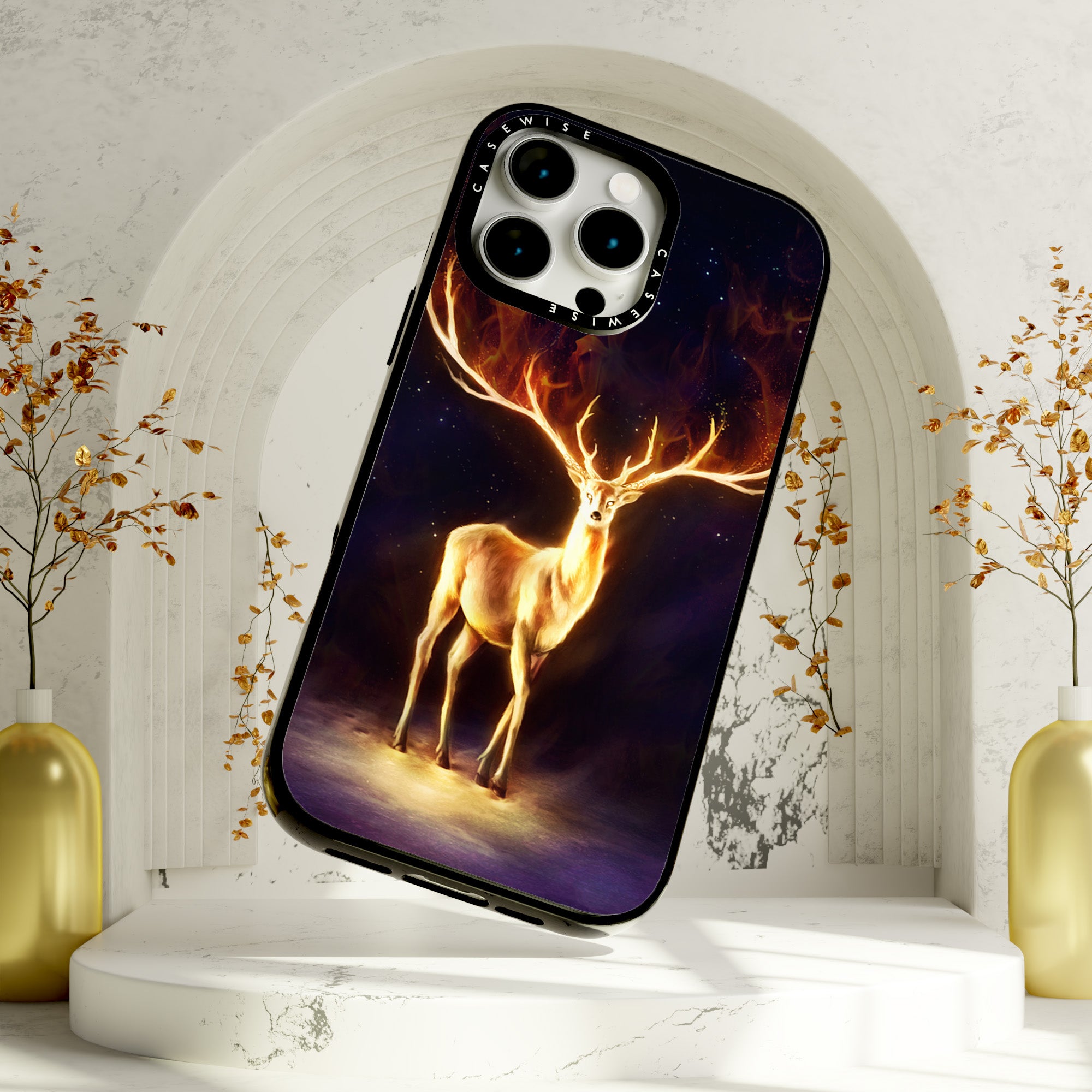 CASEWISE
CASEWISE