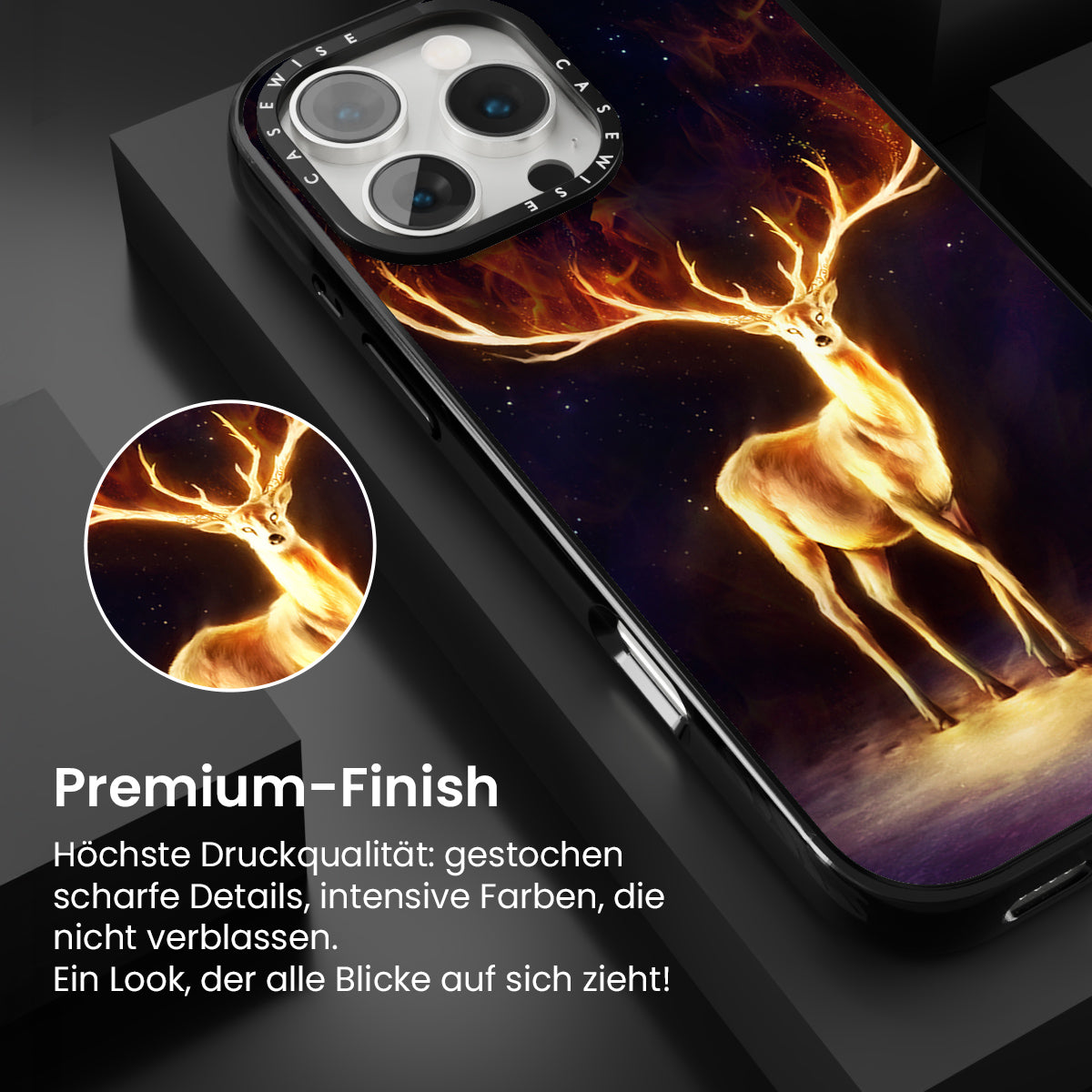 CASEWISE CASEWISE

Premium-Finish

Höchste Druckqualität: gestochen scharfe Details, intensive Farben, die nicht verblassen.
Ein Look, der alle Blicke auf sich zieht!