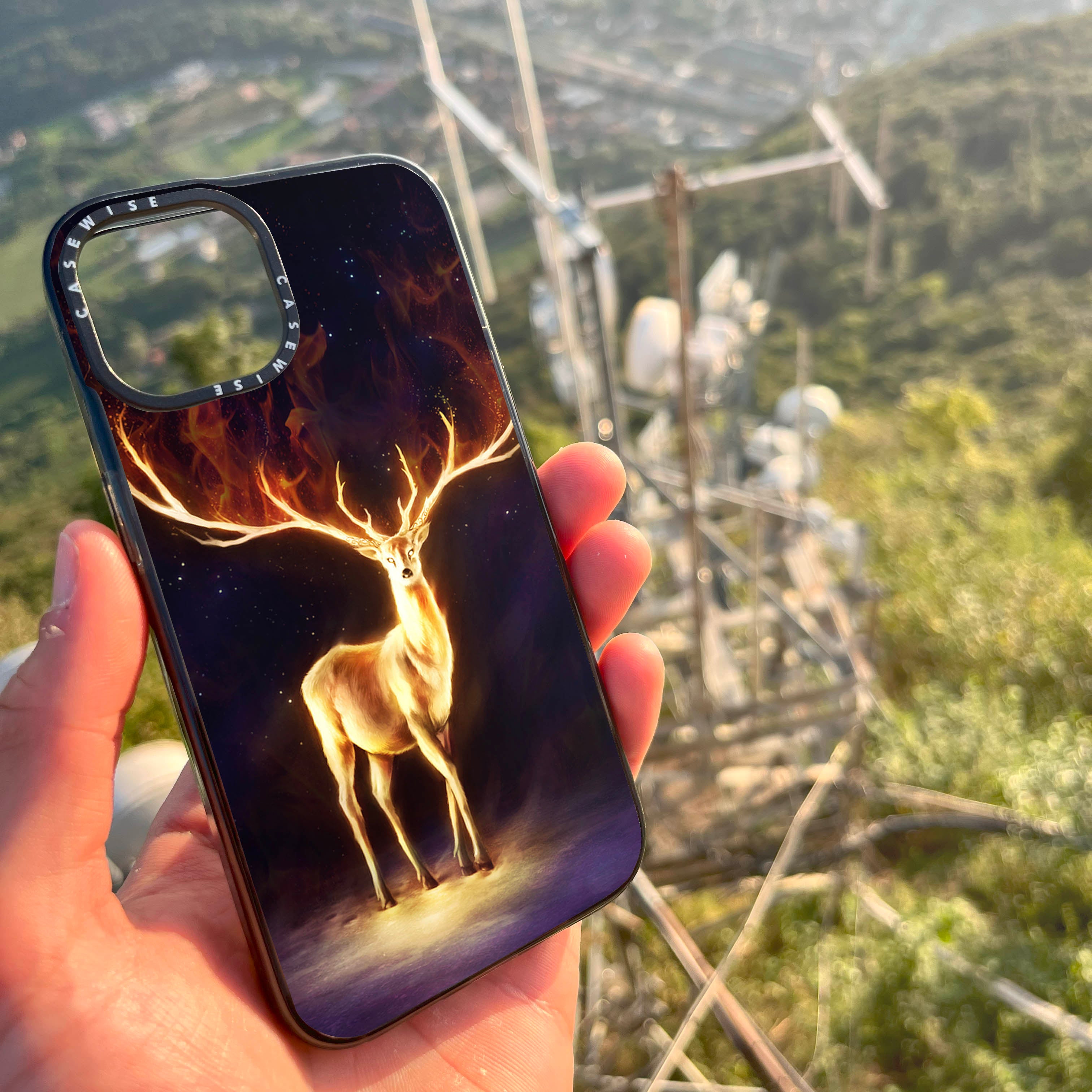 CASEWISE CASEWISE