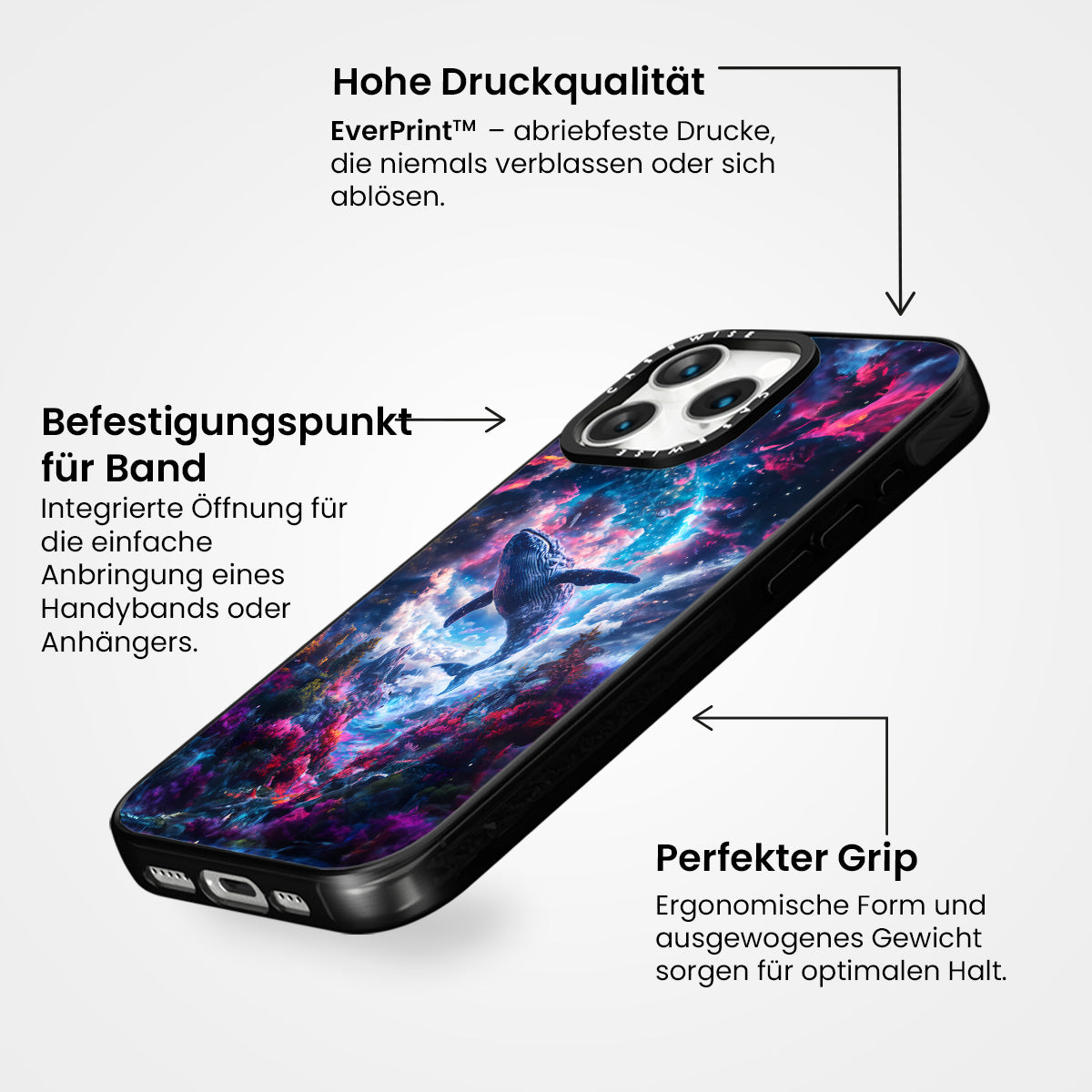 Hohe Druckqualität

EverPrint™ – abriebfeste Drucke, die niemals verblassen oder sich ablösen.

Befestigungspunkt für Band

Integrierte Öffnung für die einfache Anbringung eines Handybands oder Anhängers.

CASEWISE

CASEWISE

Perfekter Grip

Ergonomische Form und ausgewogenes Gewicht sorgen für optimalen Halt.