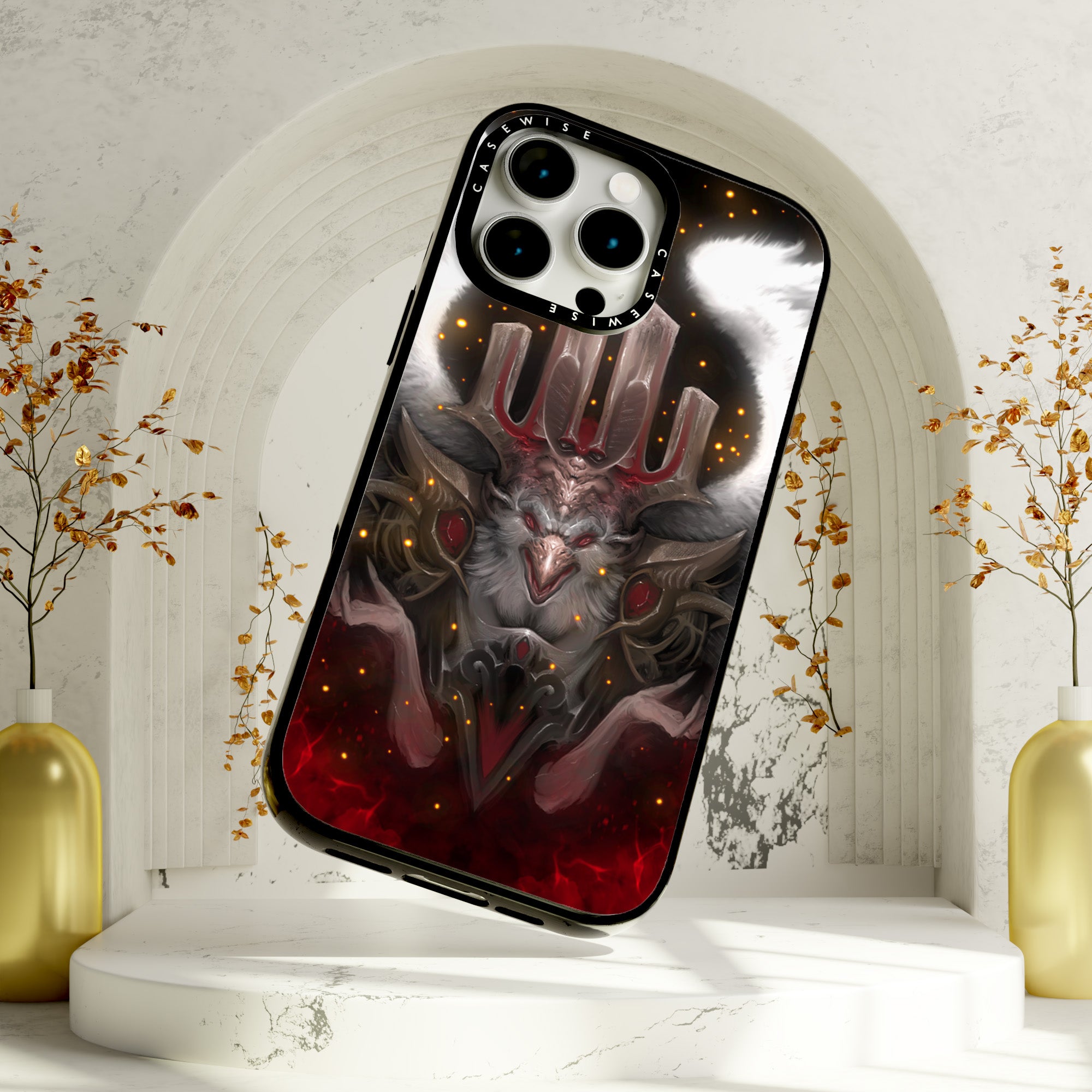 CASEWISE CASEWISE