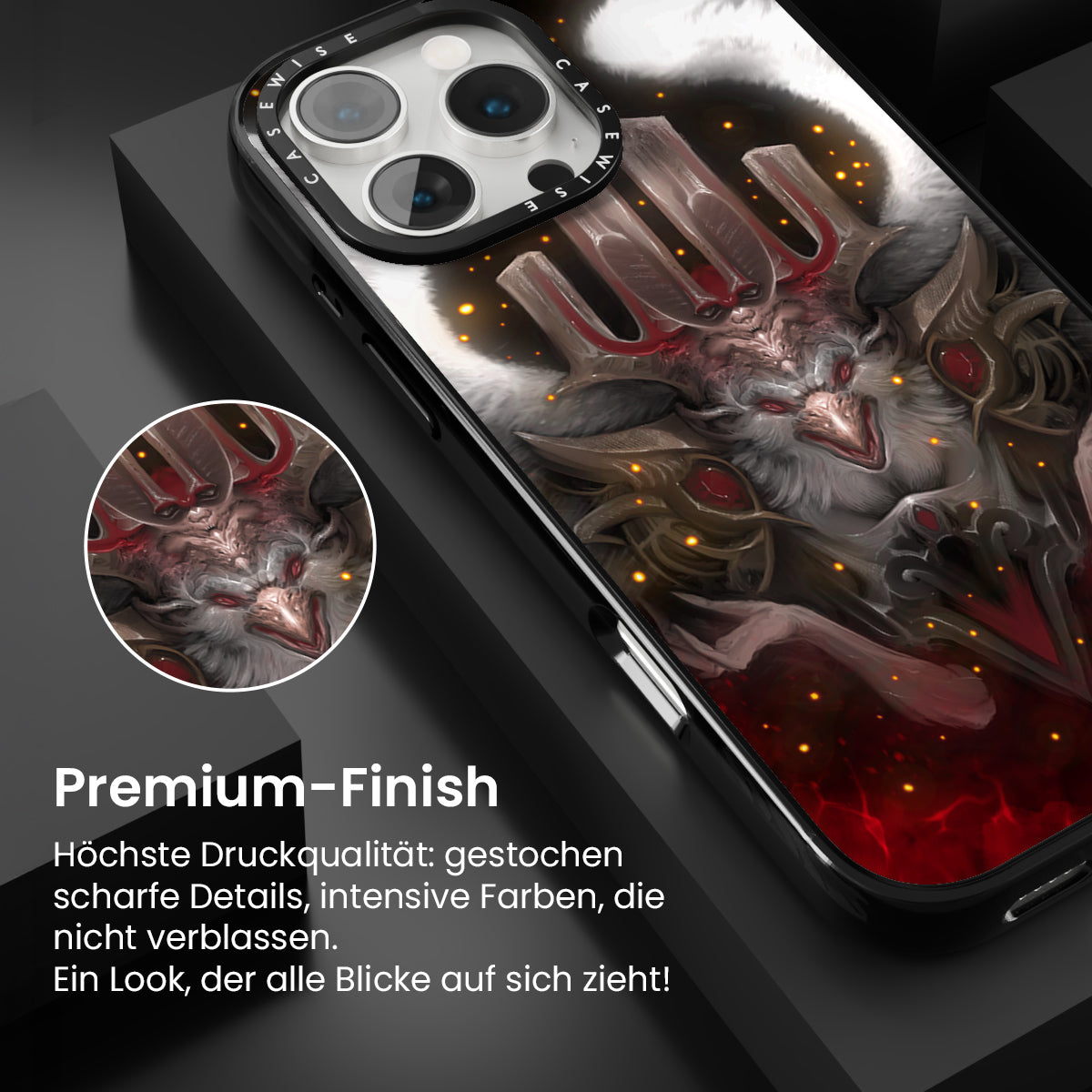 CASEWISE CASEWISE

Premium-Finish

Höchste Druckqualität: gestochen scharfe Details, intensive Farben, die nicht verblassen.
Ein Look, der alle Blicke auf sich zieht!