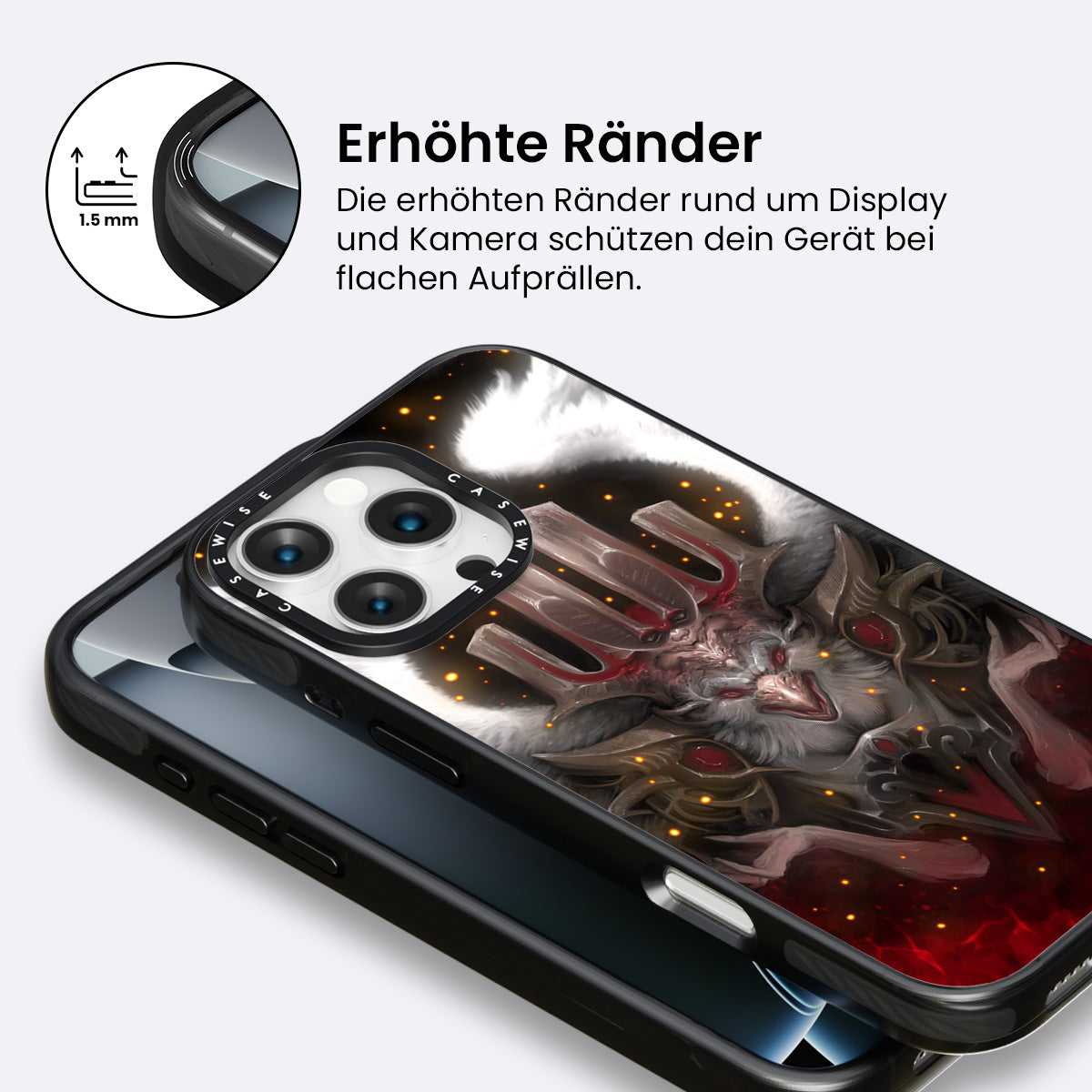 1.5 mm

Erhöhte Ränder

Die erhöhten Ränder rund um Display und Kamera schützen dein Gerät bei flachen Aufprällen.

CASEWISE CASEWISE