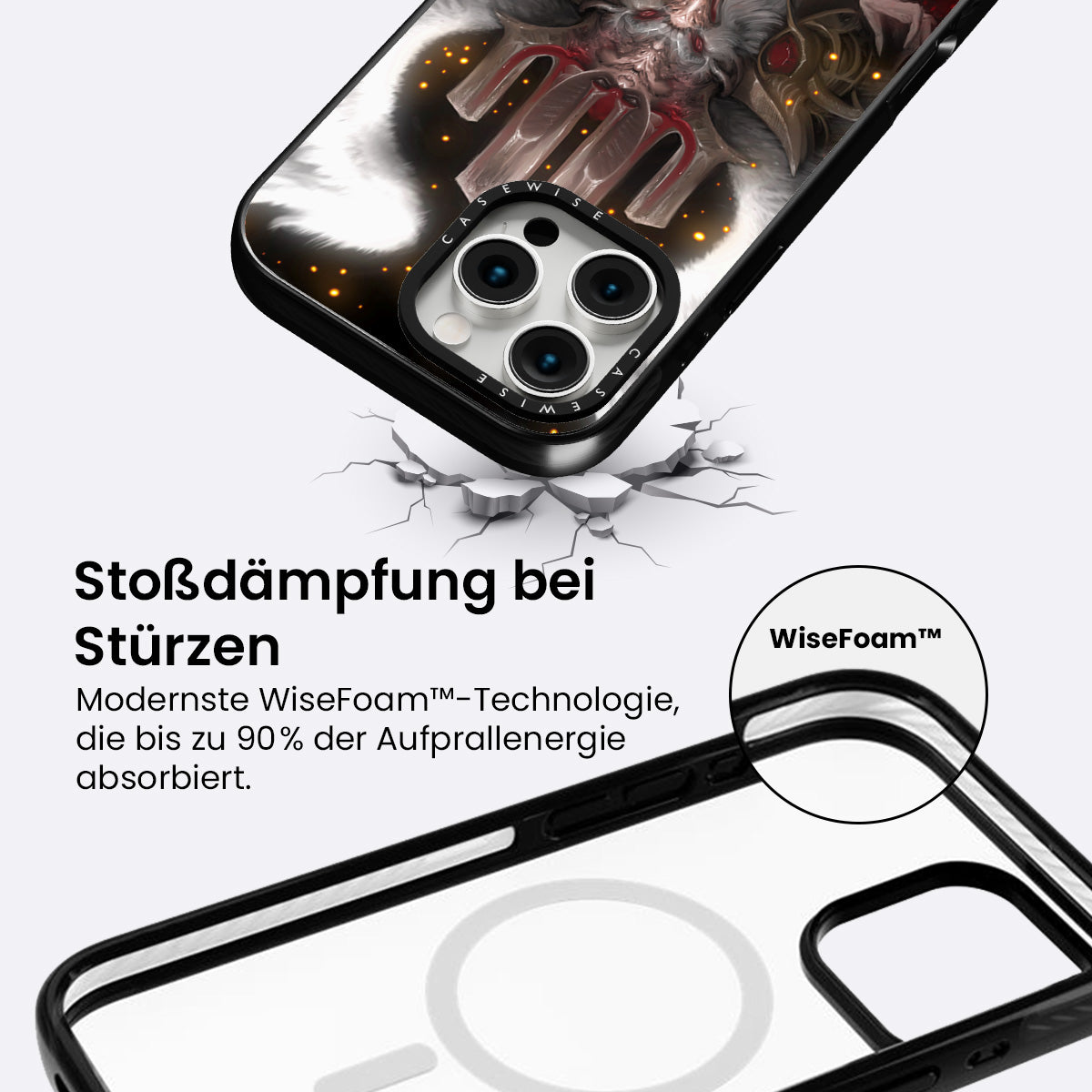 CASEWISE

CASEWISE

Stoßdämpfung bei Stürzen

Modernste WiseFoam™-Technologie, die bis zu 90% der Aufprallenergie absorbiert.

WiseFoam™