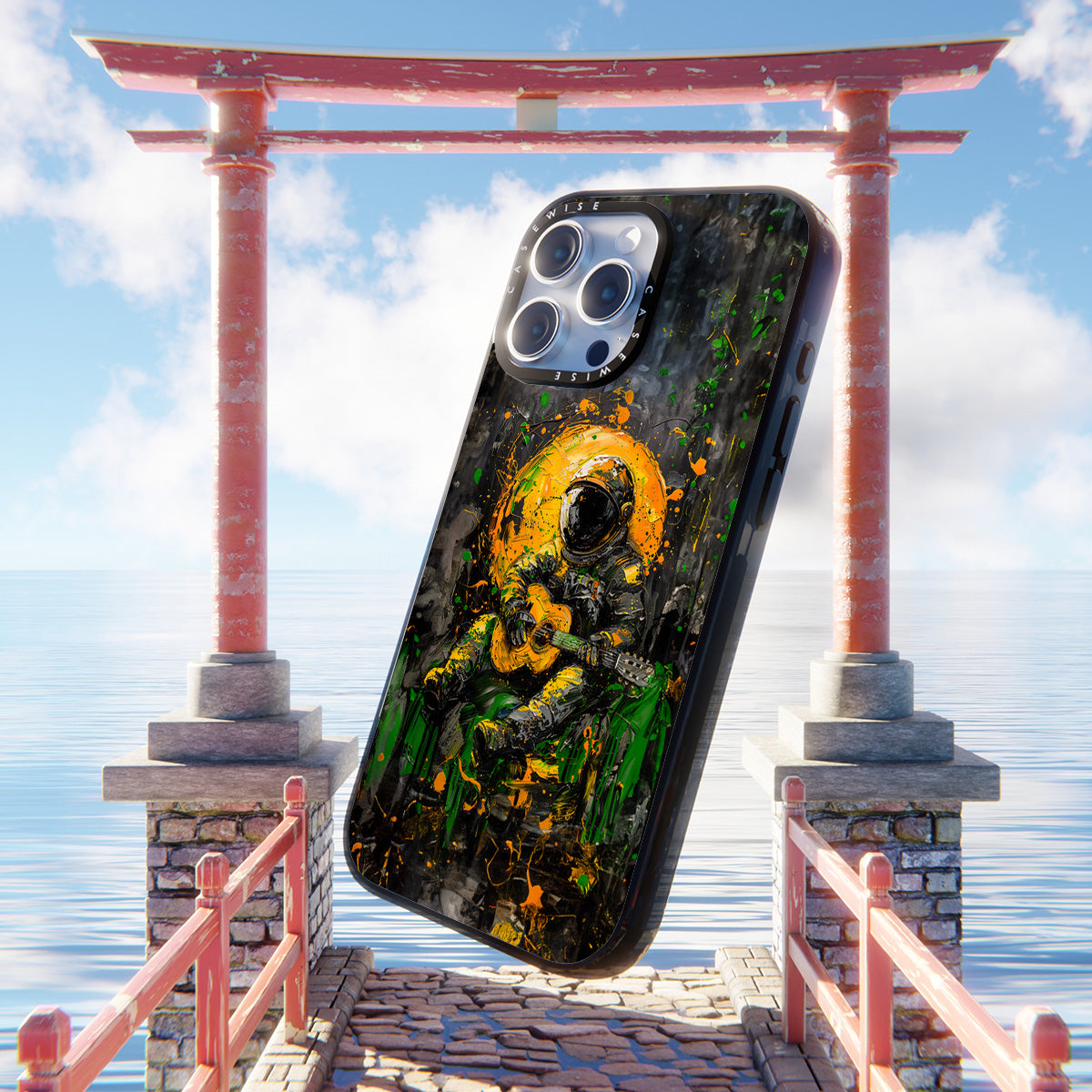 CASEWISE
CASEWISE