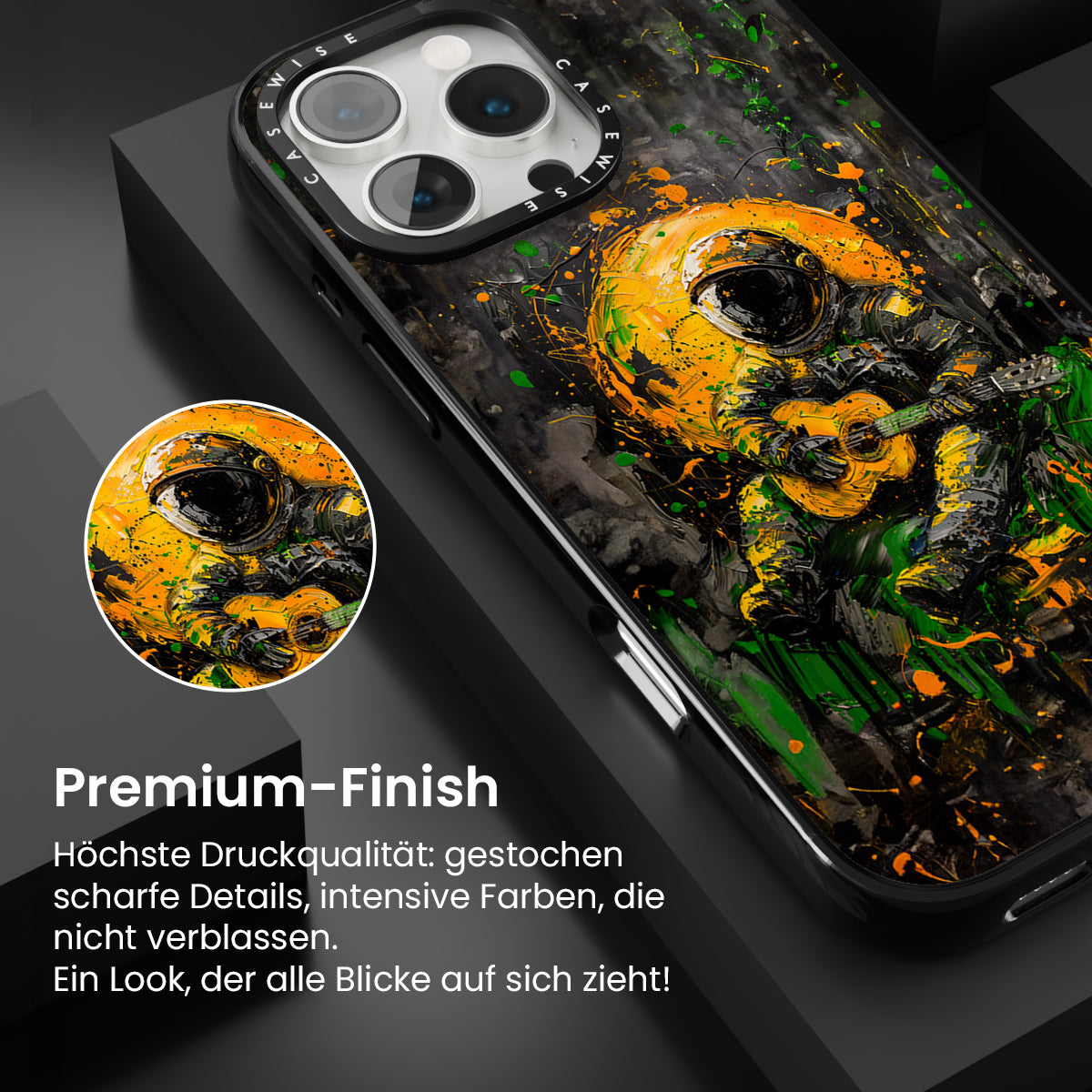 CASEWISE CASEWISE

Premium-Finish

Höchste Druckqualität: gestochen scharfe Details, intensive Farben, die nicht verblassen.
Ein Look, der alle Blicke auf sich zieht!