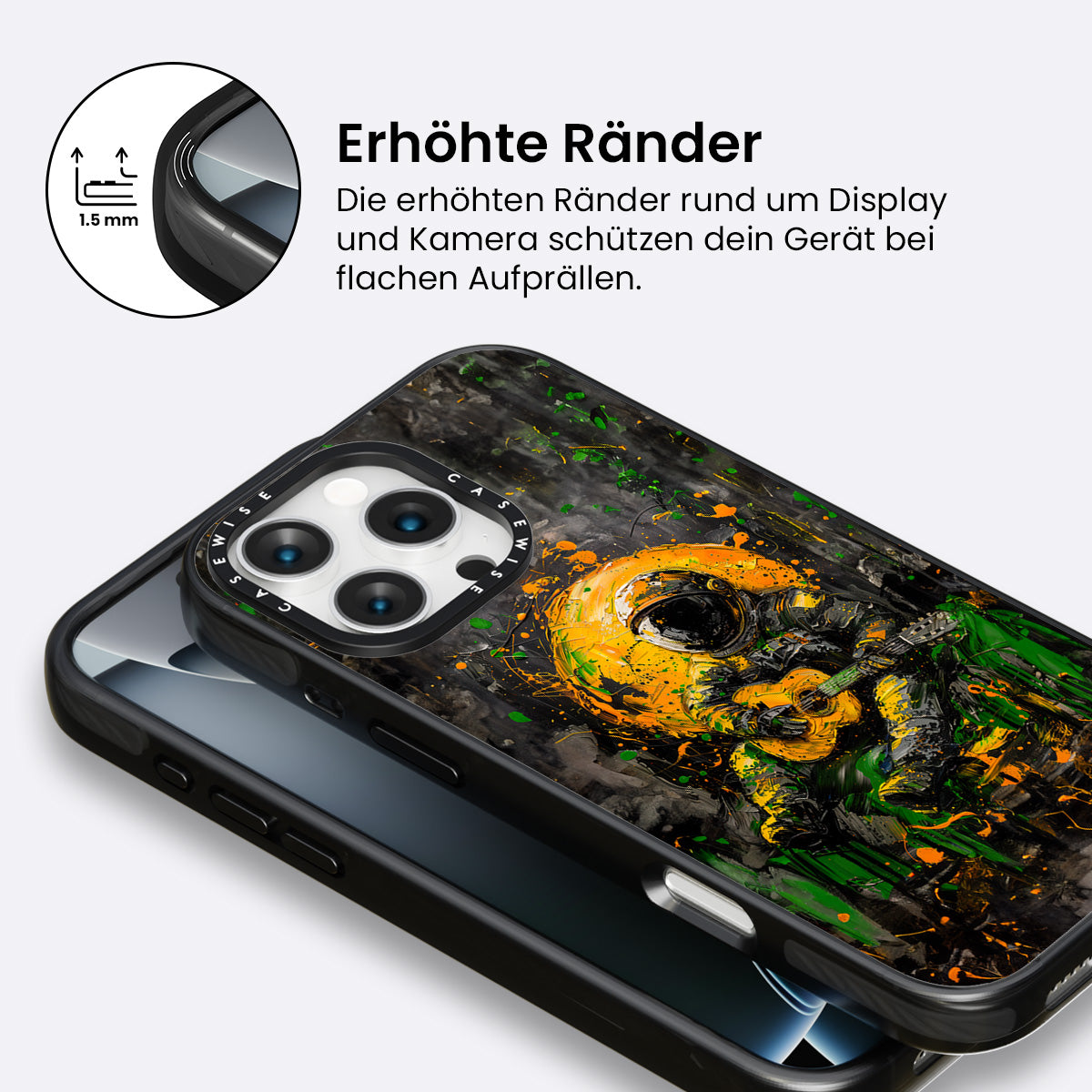 1.5 mm

Erhöhte Ränder

Die erhöhten Ränder rund um Display und Kamera schützen dein Gerät bei flachen Aufprällen.

CASEWISE CASEWISE