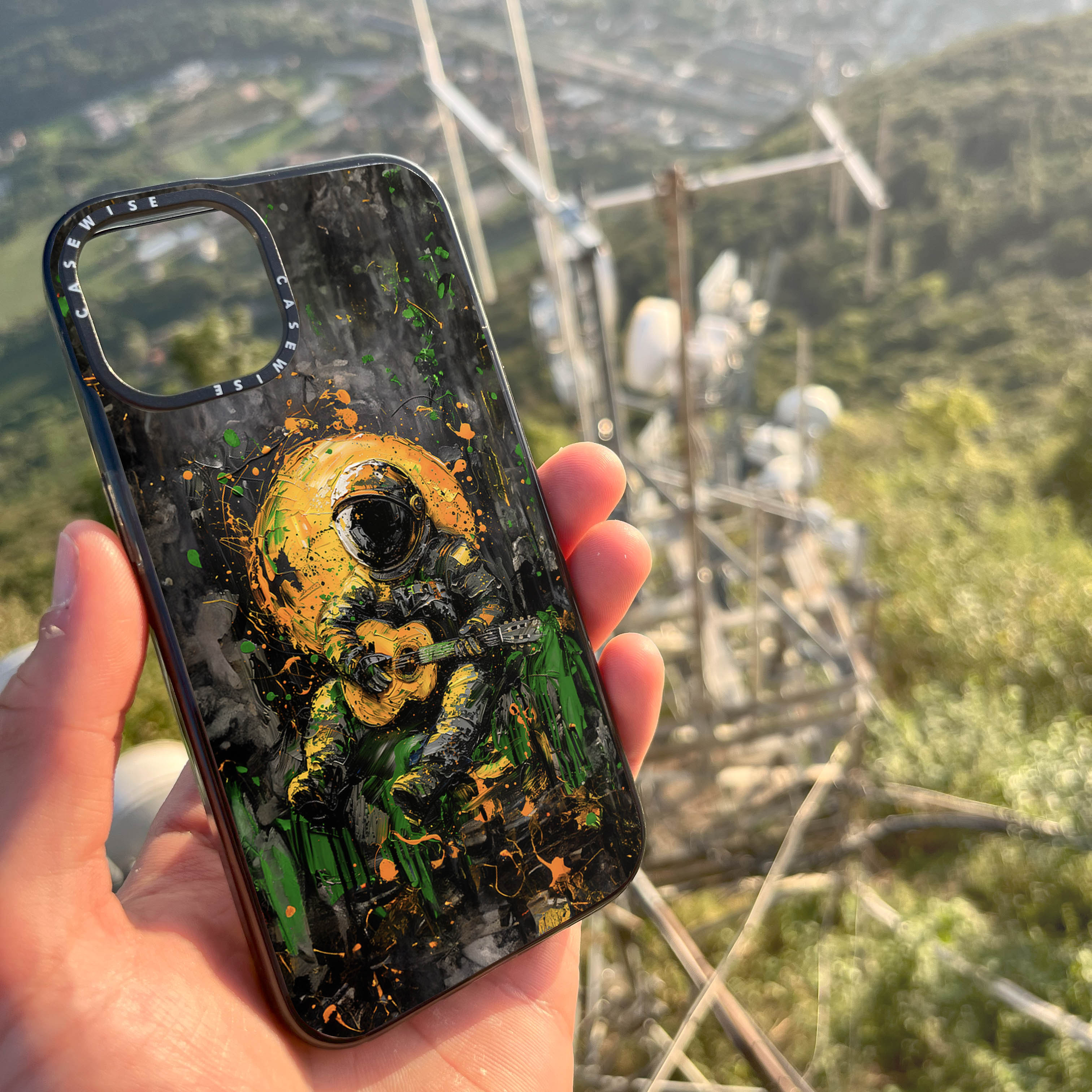 CASEWISE CASEWISE