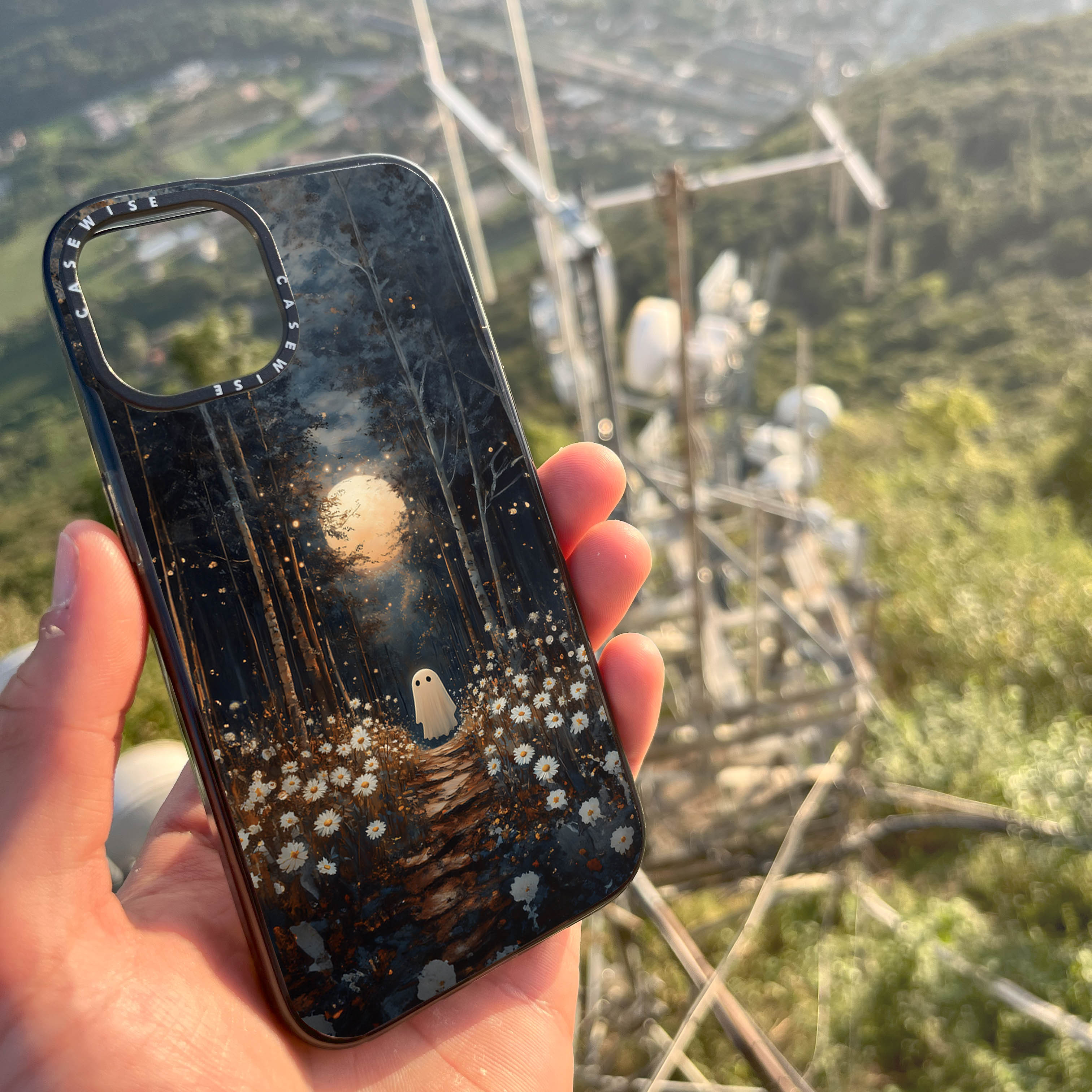 CASEWISE CASEWISE