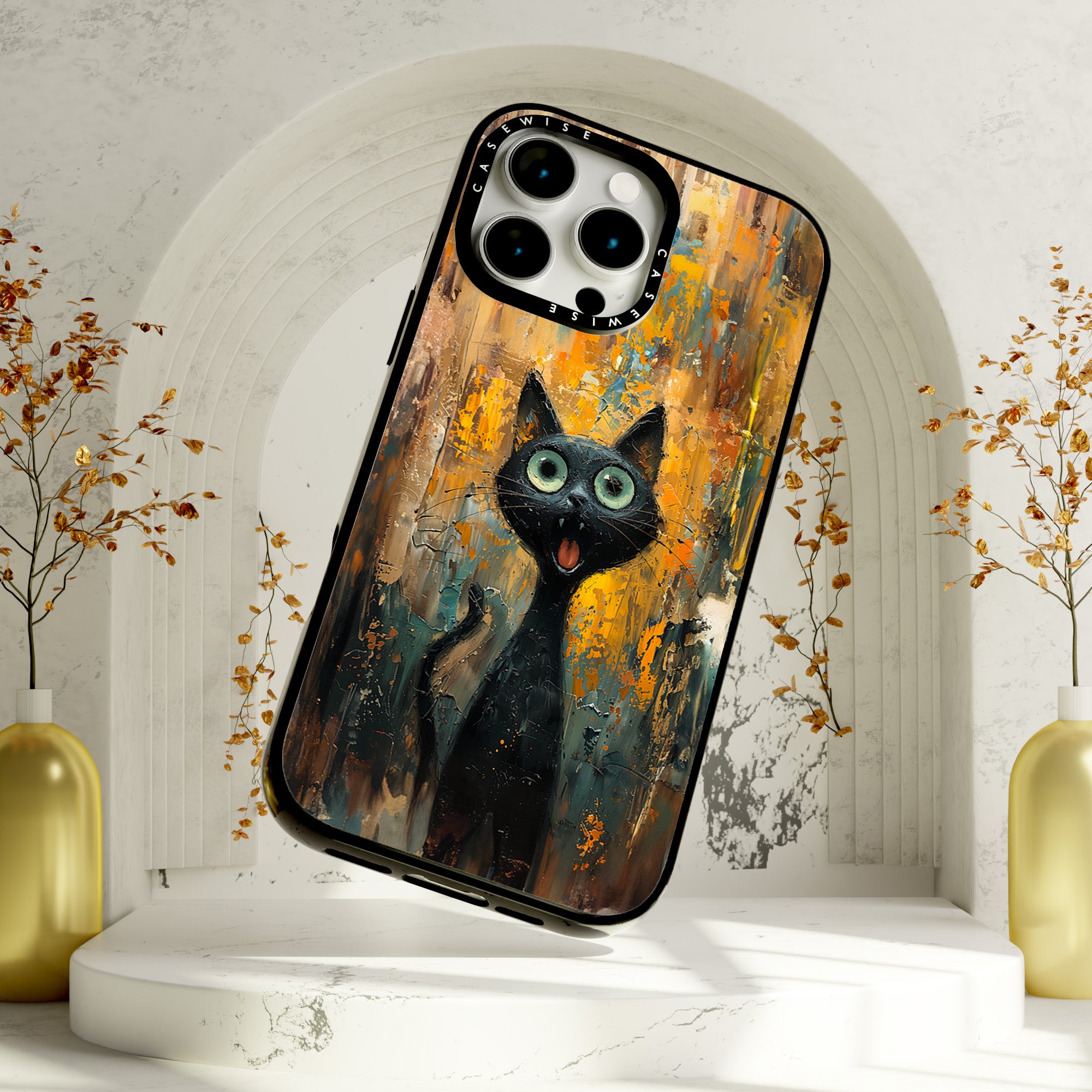 CASEWISE
CASEWISE