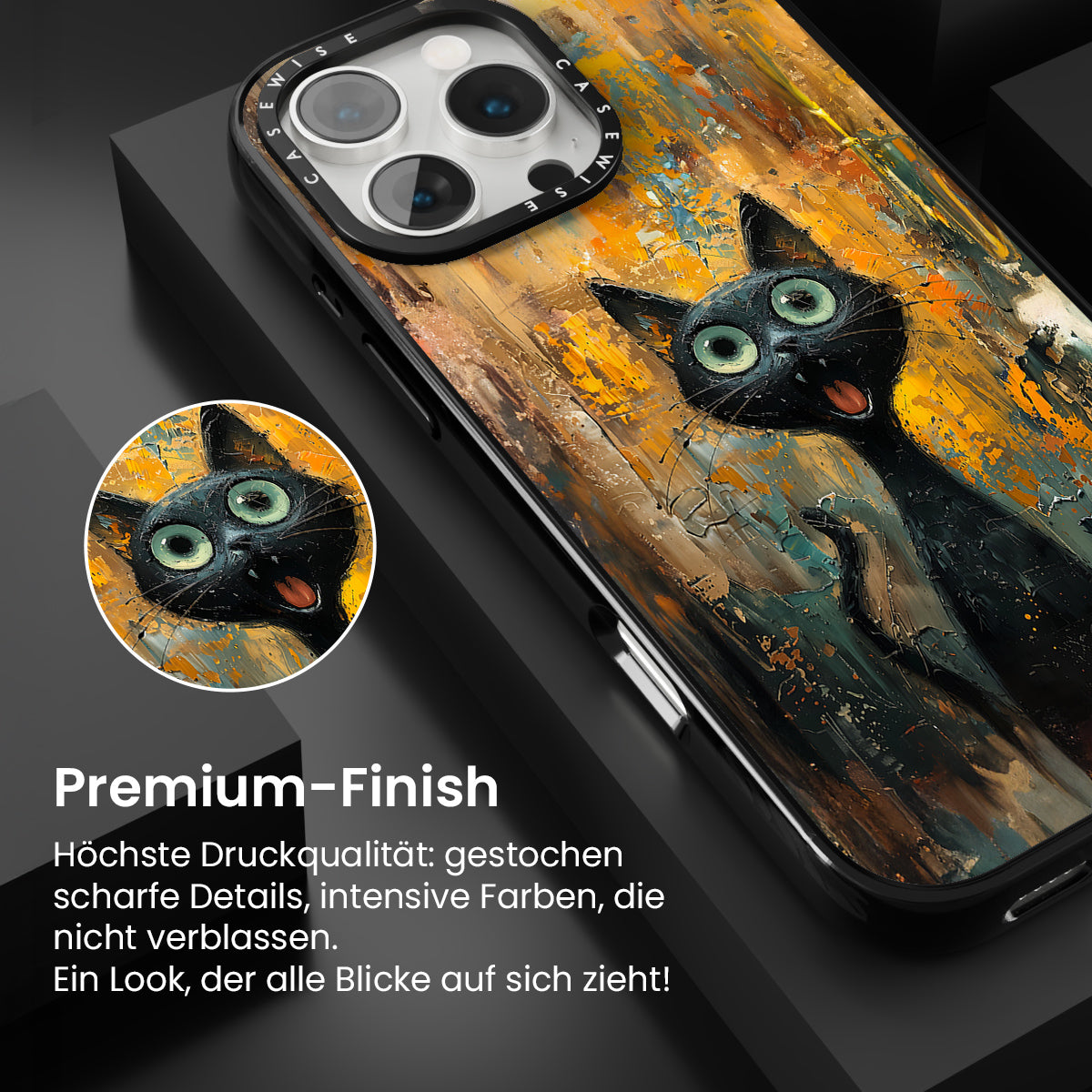 CASEWISE CASEWISE

Premium-Finish

Höchste Druckqualität: gestochen scharfe Details, intensive Farben, die nicht verblassen.
Ein Look, der alle Blicke auf sich zieht!