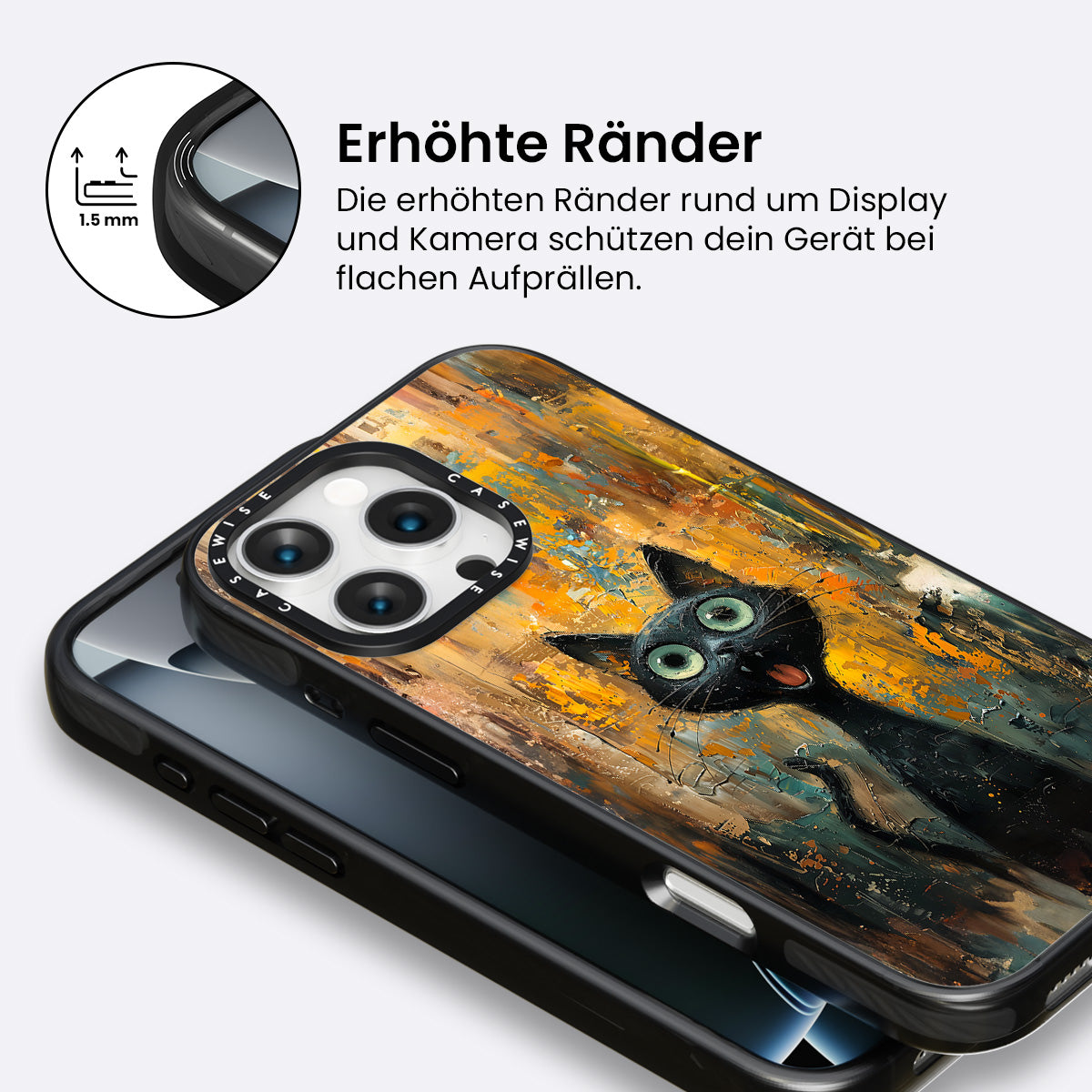 1.5 mm

Erhöhte Ränder

Die erhöhten Ränder rund um Display und Kamera schützen dein Gerät bei flachen Aufprällen.

CASEWISE CASEWISE