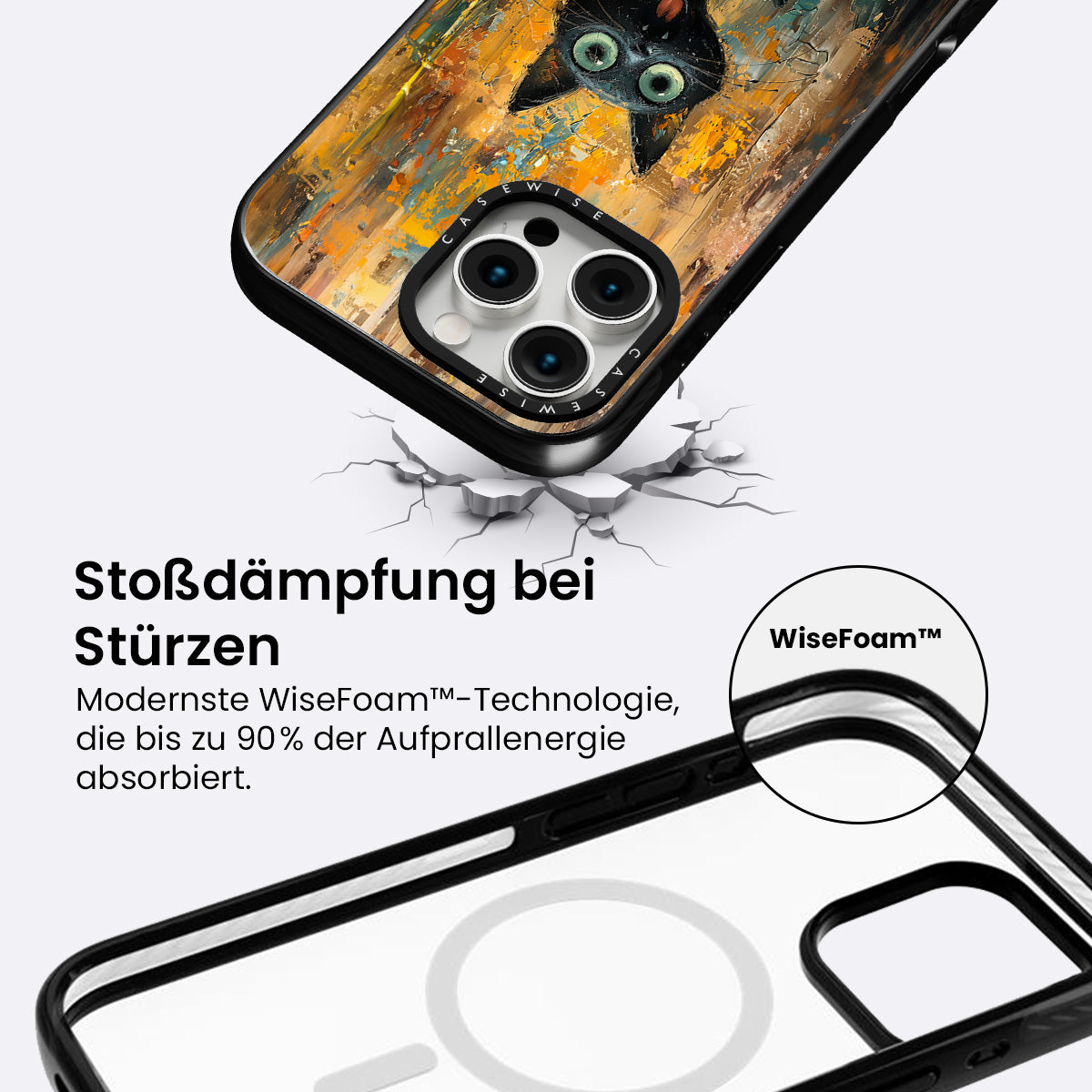 CASEWISE
CASEWISE

Stoßdämpfung bei Stürzen

Modernste WiseFoam™-Technologie, die bis zu 90% der Aufprallenergie absorbiert.

WiseFoam™