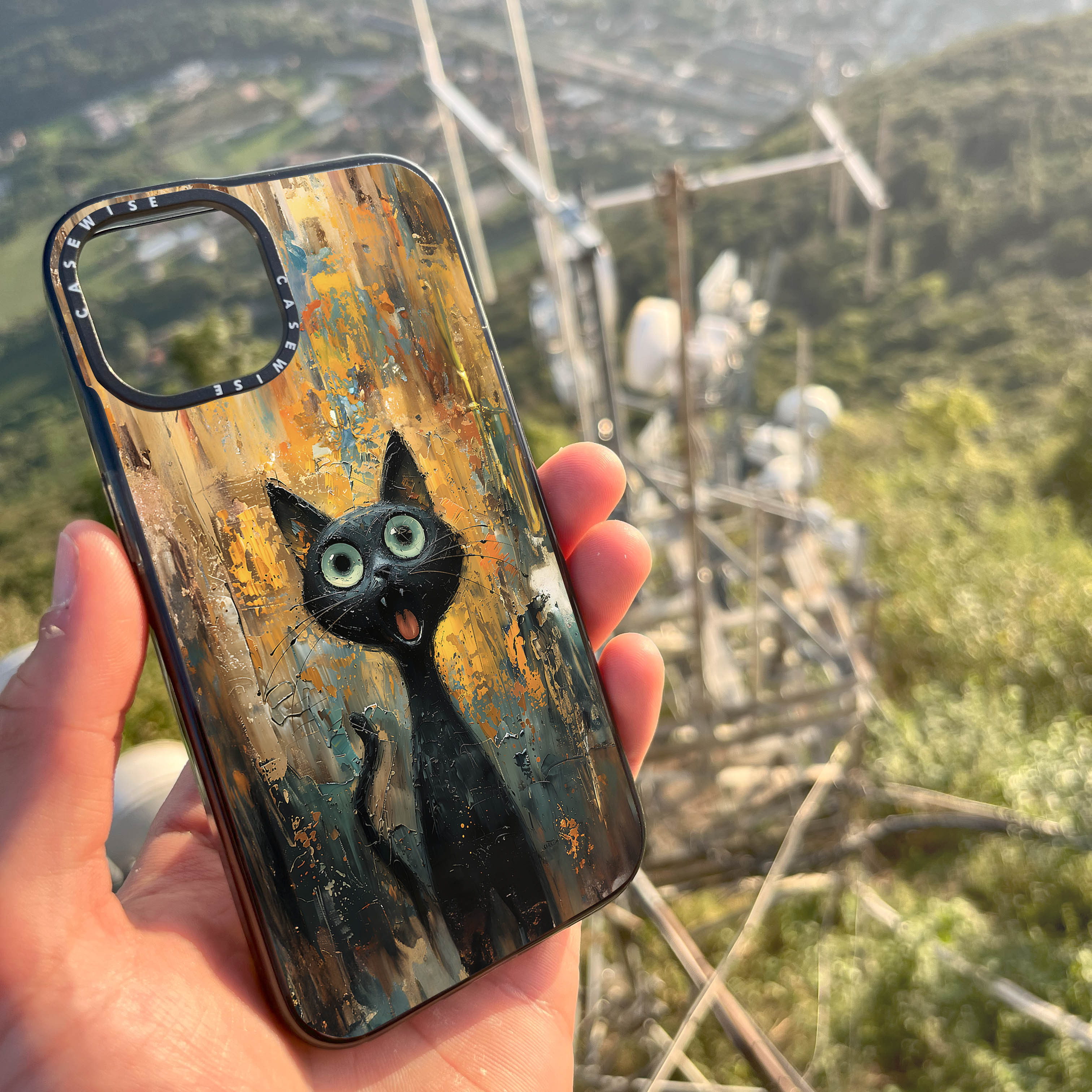 CASEWISE CASEWISE