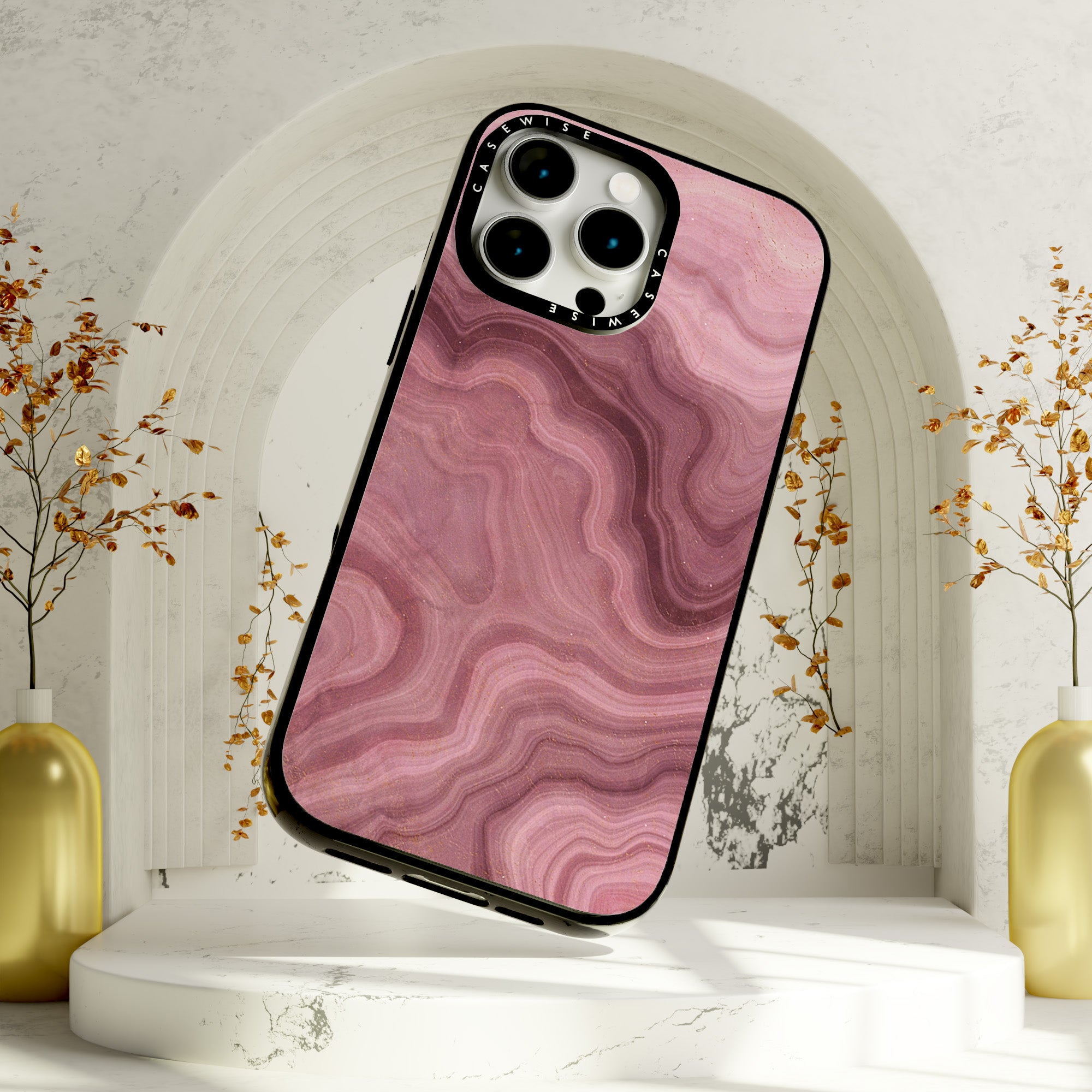 CASEWISE
CASEWISE