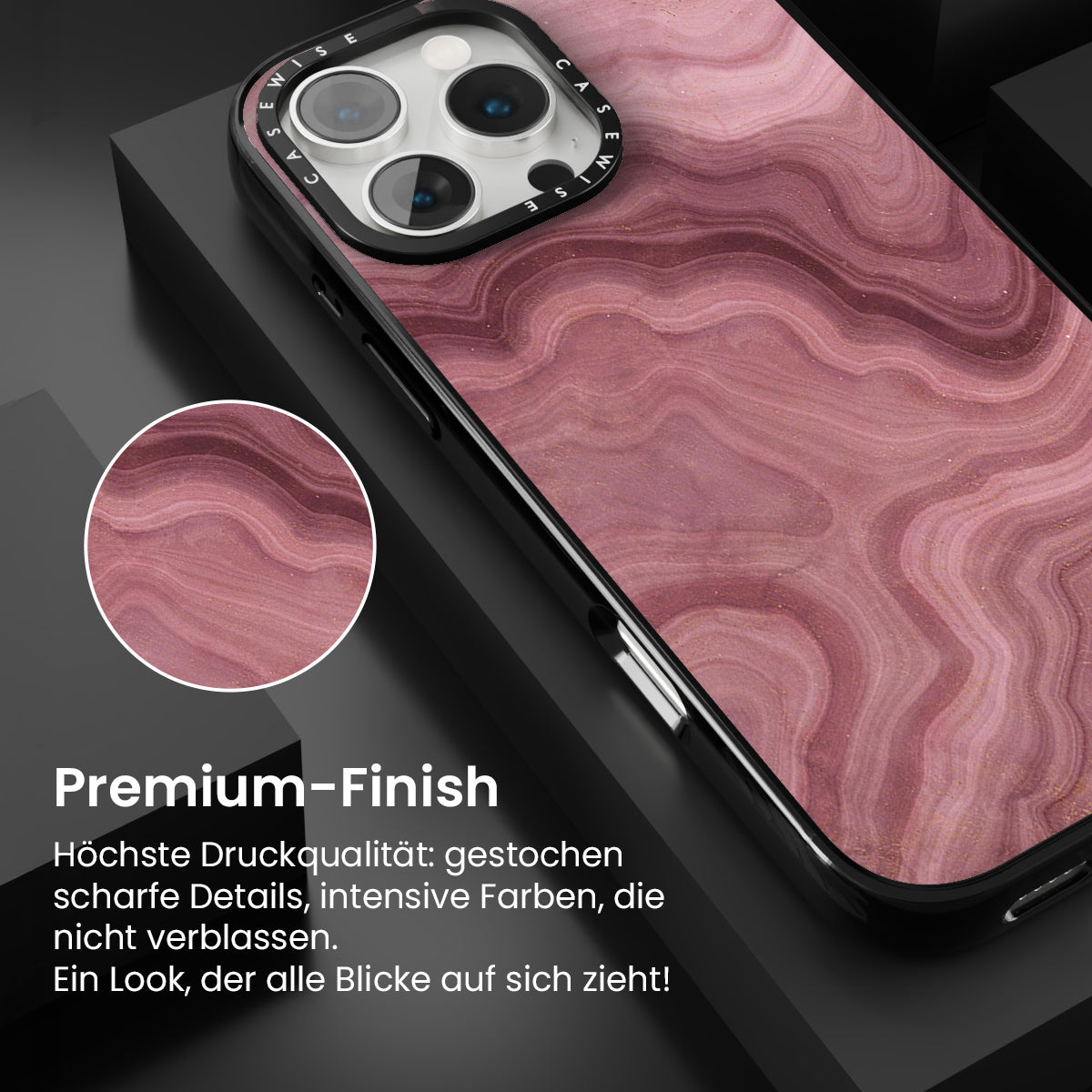 CASEWISE CASEWISE

Premium-Finish

Höchste Druckqualität: gestochen scharfe Details, intensive Farben, die nicht verblassen.
Ein Look, der alle Blicke auf sich zieht!