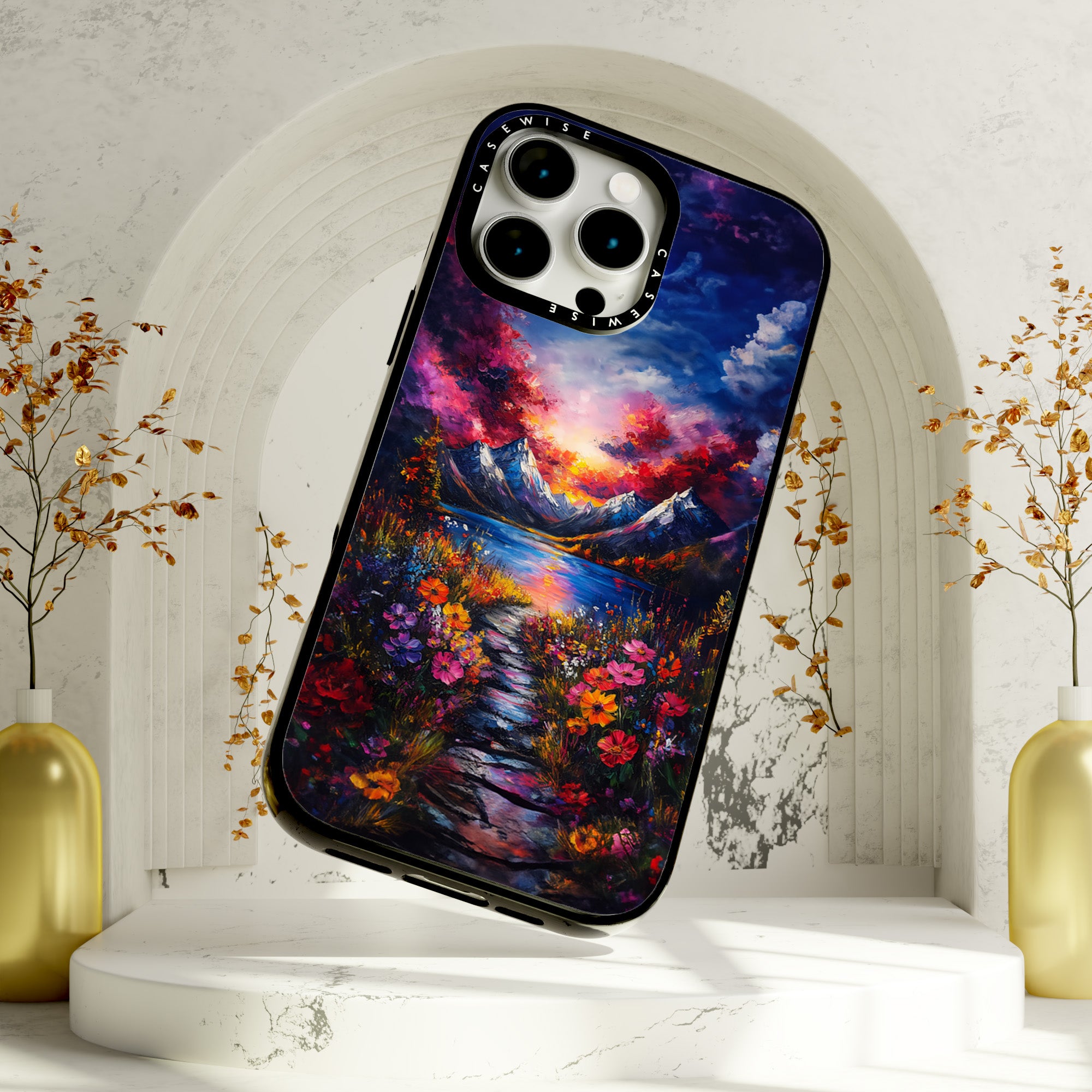 CASEWISE
CASEWISE