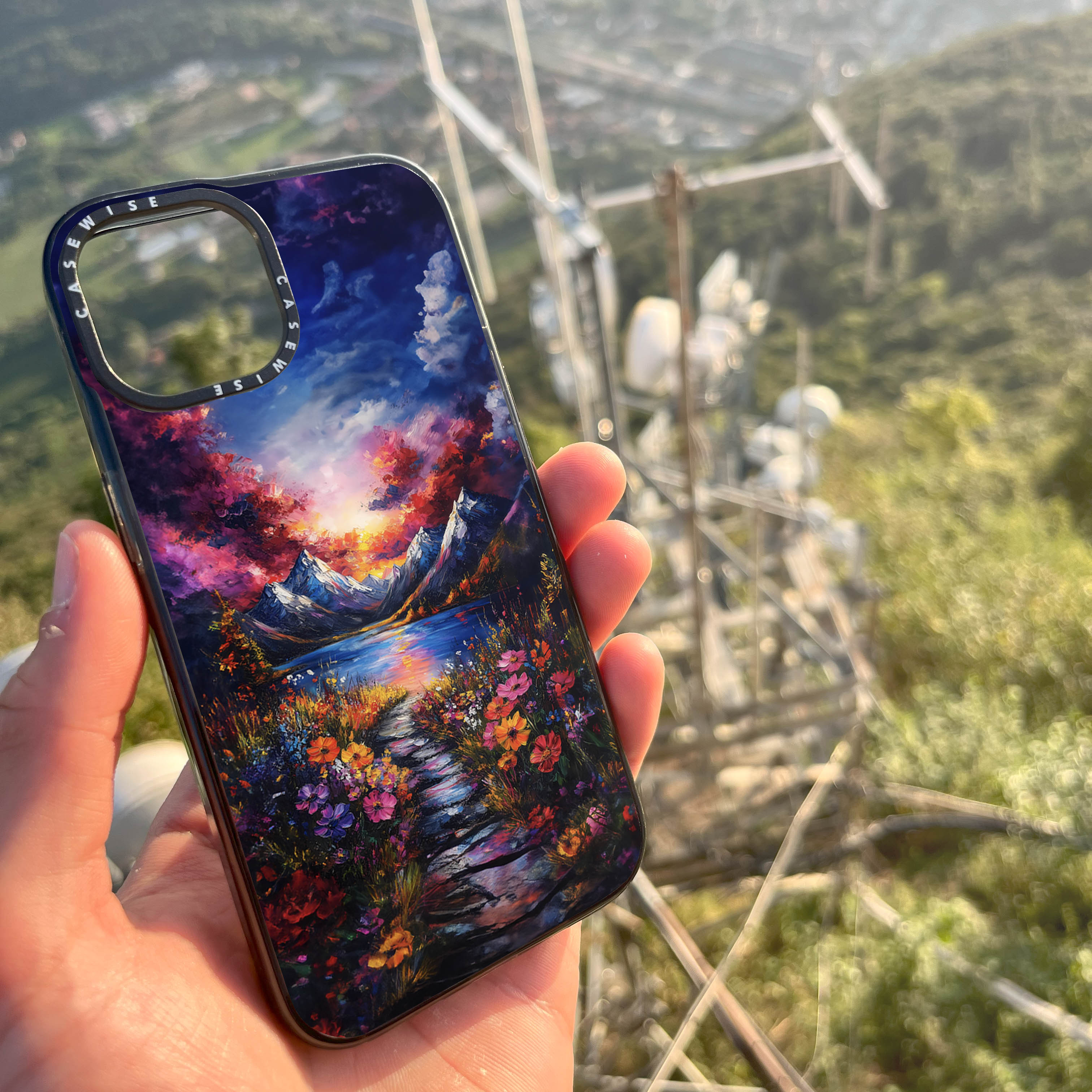 CASEWISE CASEWISE