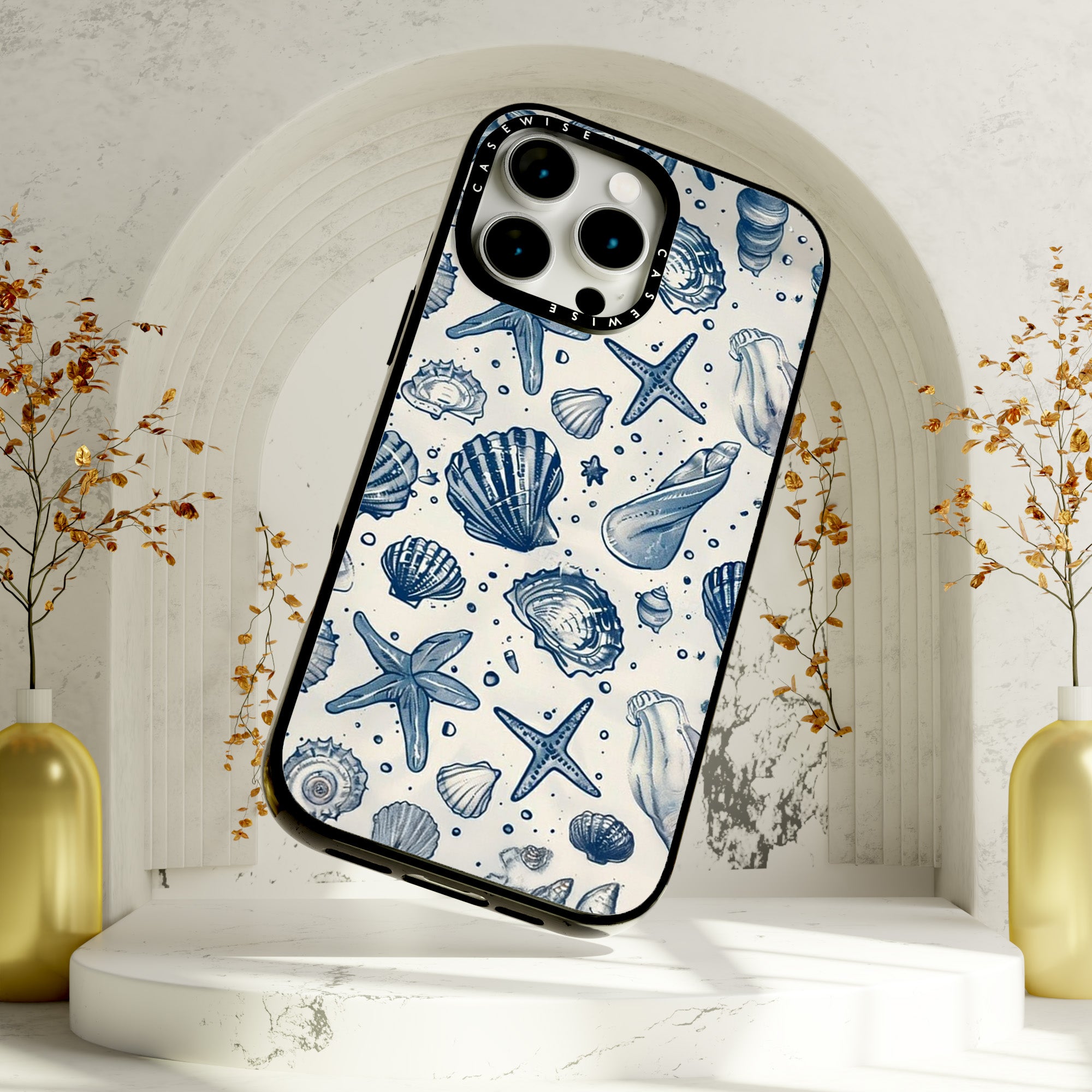 CASEWISE CASEWISE