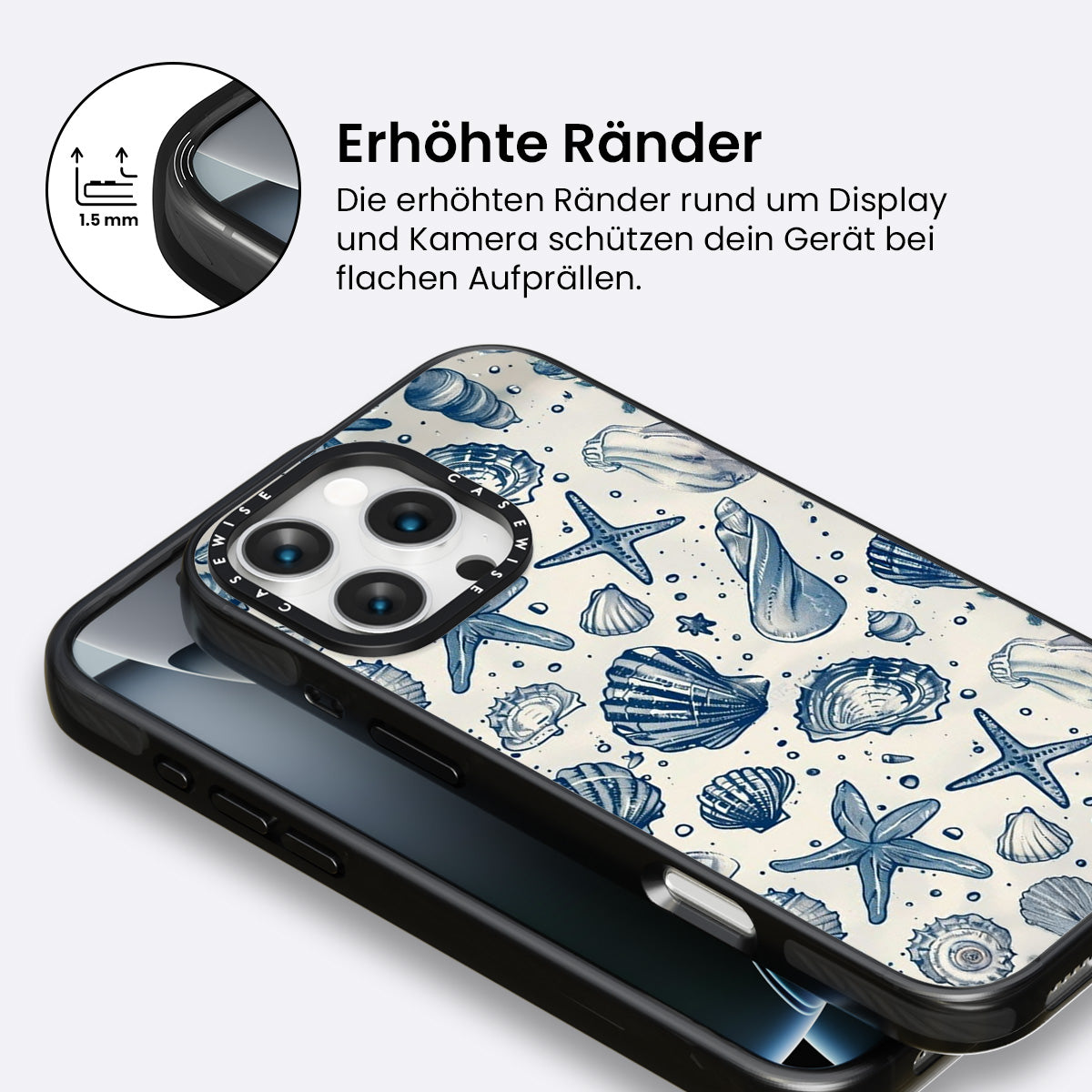 1.5 mm

Erhöhte Ränder

Die erhöhten Ränder rund um Display und Kamera schützen dein Gerät bei flachen Aufprällen.

CASEWISE CASEWISE