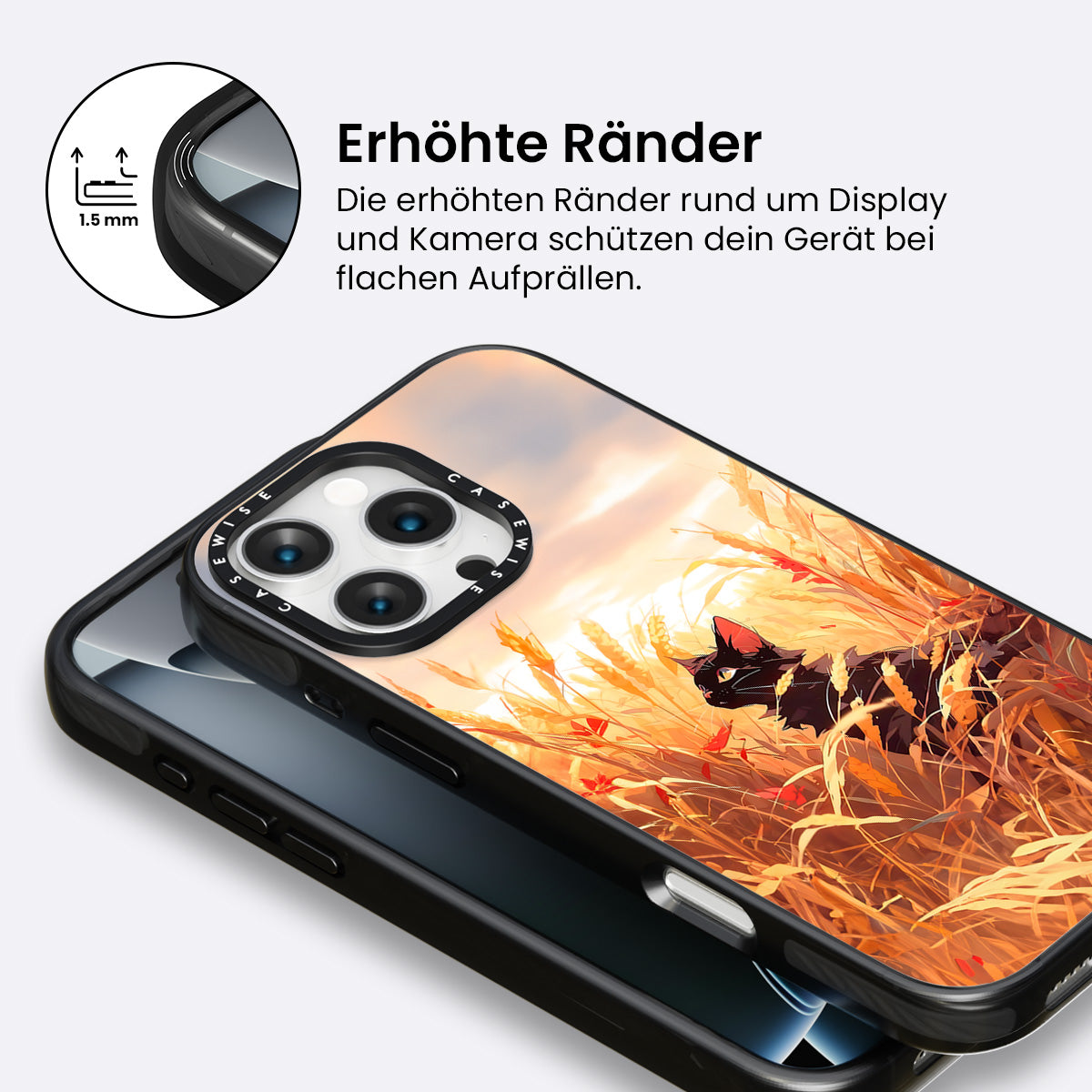 1.5 mm

Erhöhte Ränder

Die erhöhten Ränder rund um Display und Kamera schützen dein Gerät bei flachen Aufprällen.

CASEWISE CASEWISE