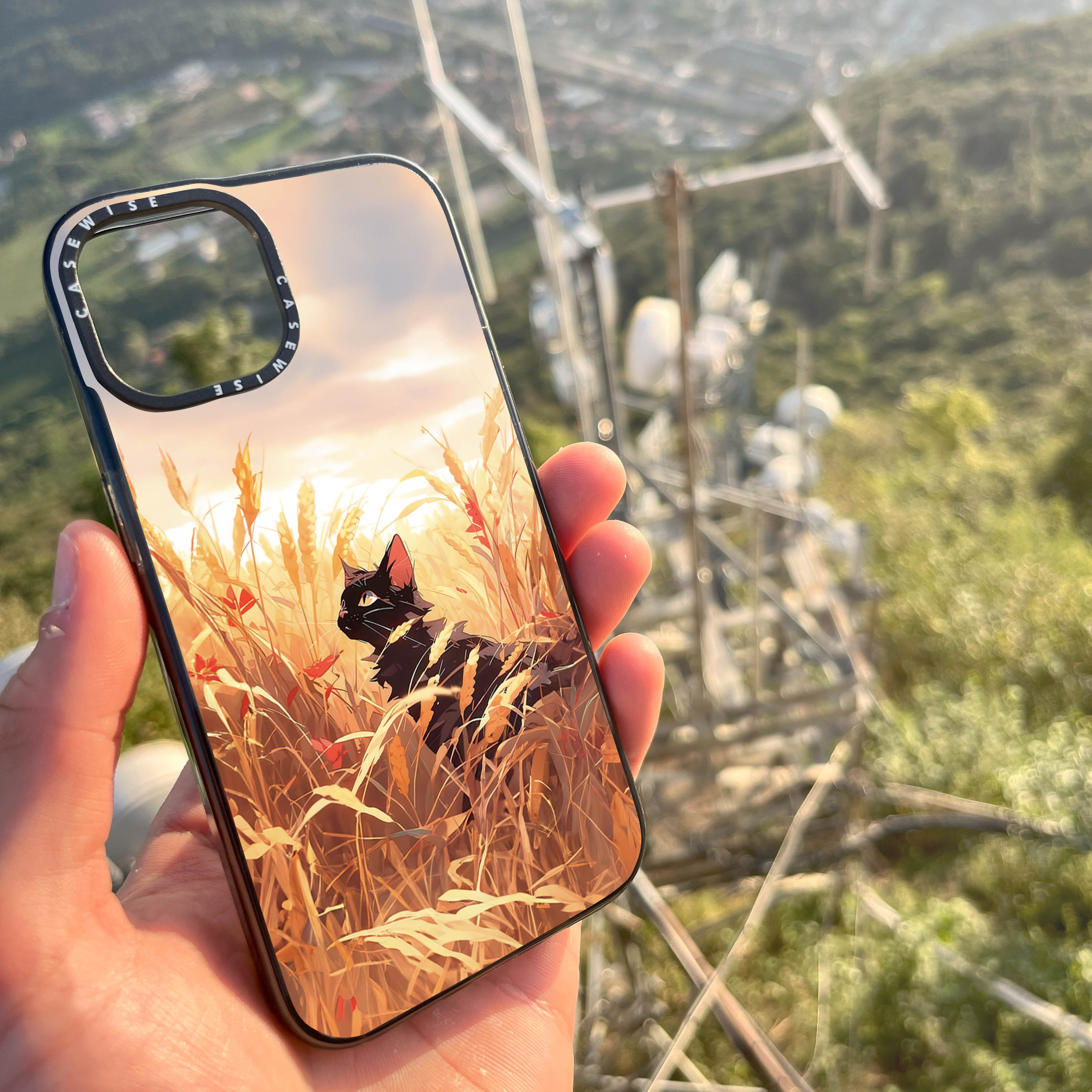 CASEWISE CASEWISE