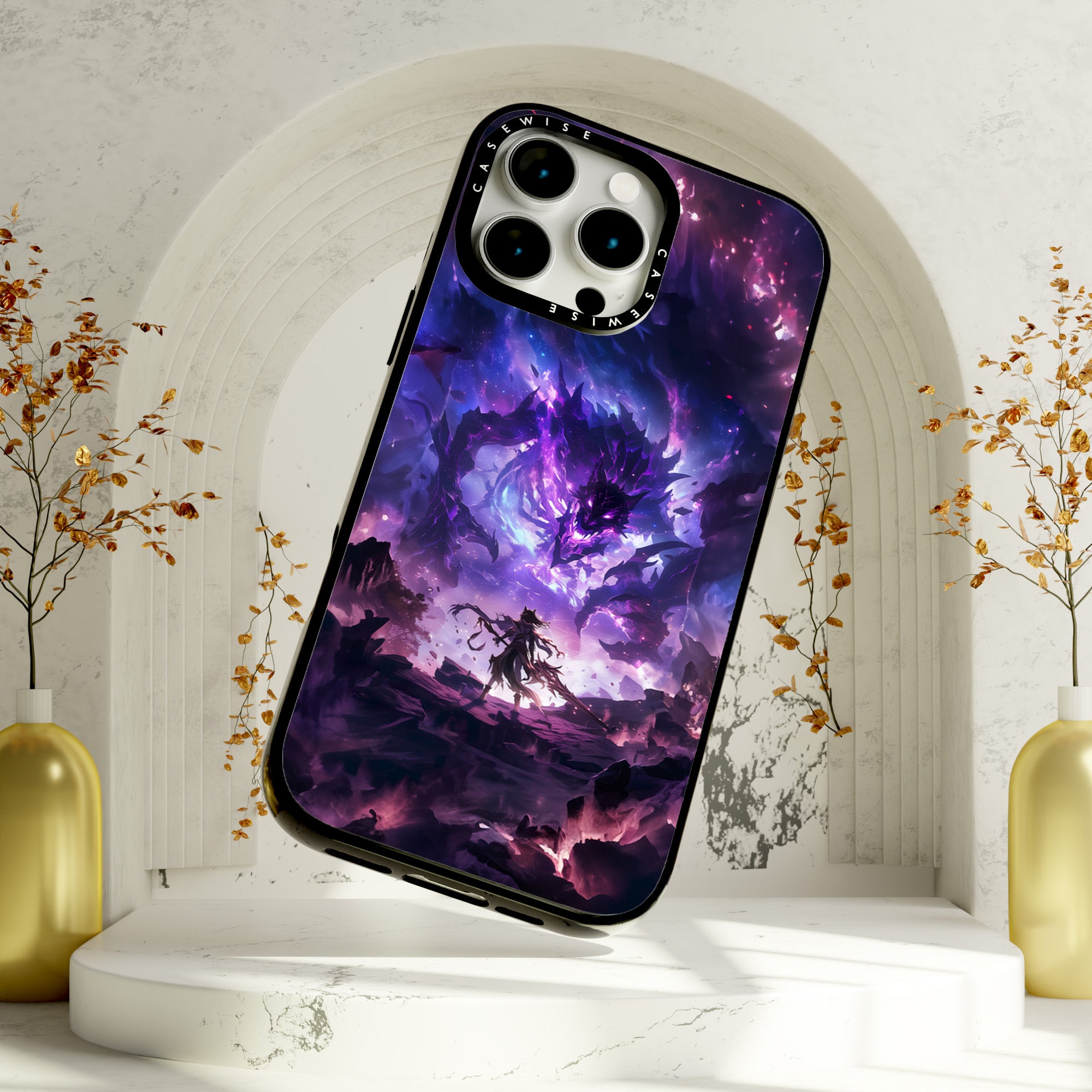 CASEWISE CASEWISE