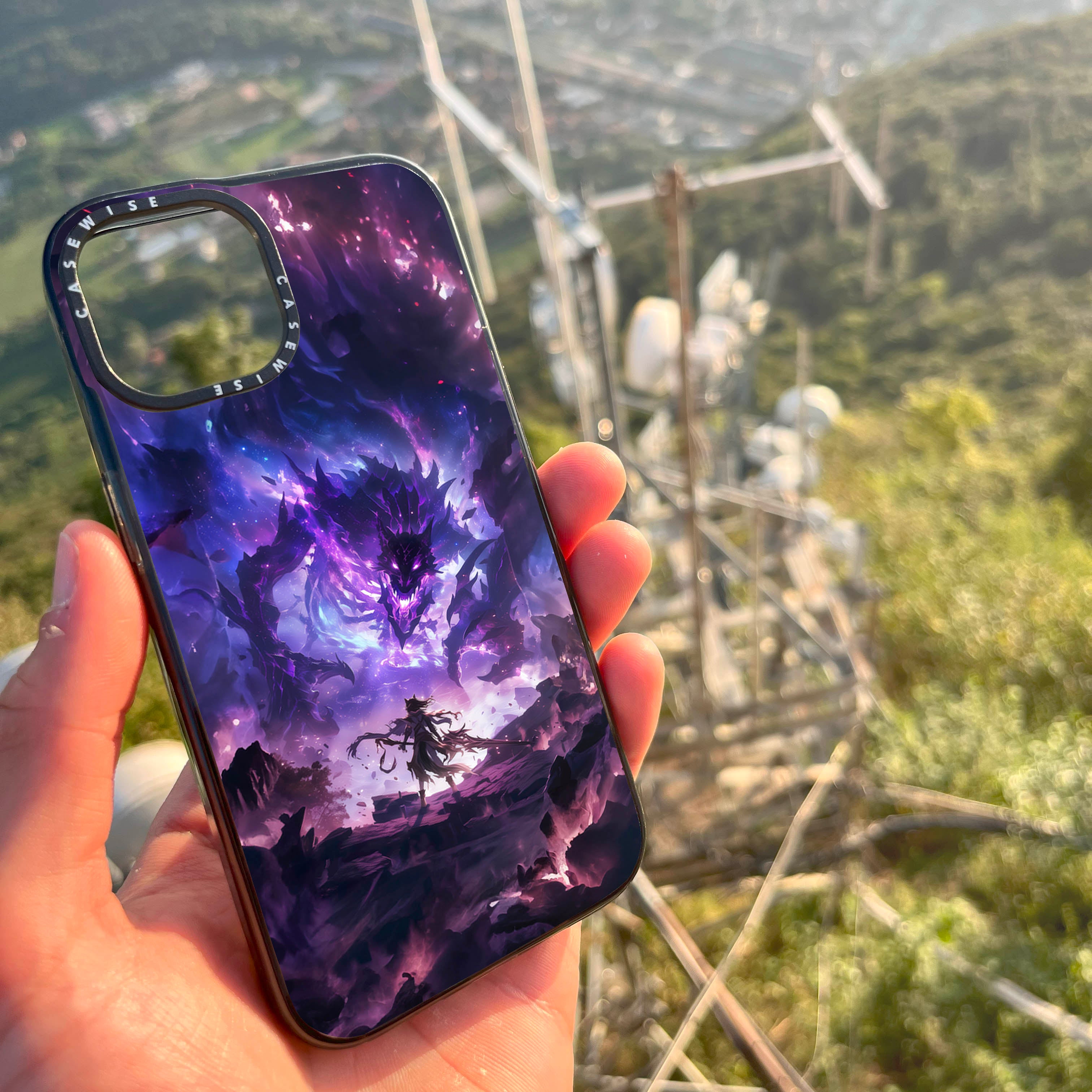 CASEWISE
CASEWISE