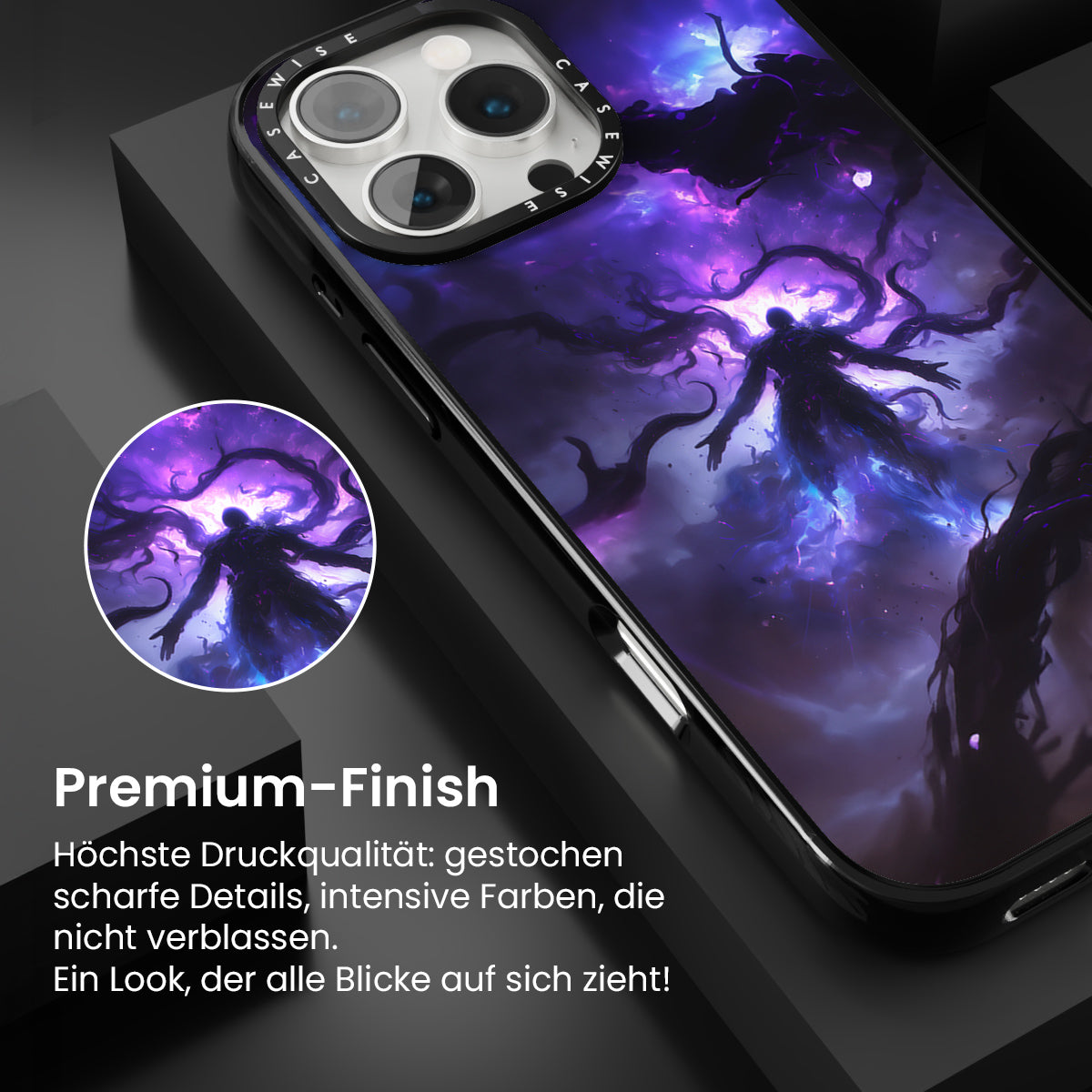 CASEWISE CASEWISE

Premium-Finish

Höchste Druckqualität: gestochen scharfe Details, intensive Farben, die nicht verblassen.
Ein Look, der alle Blicke auf sich zieht!