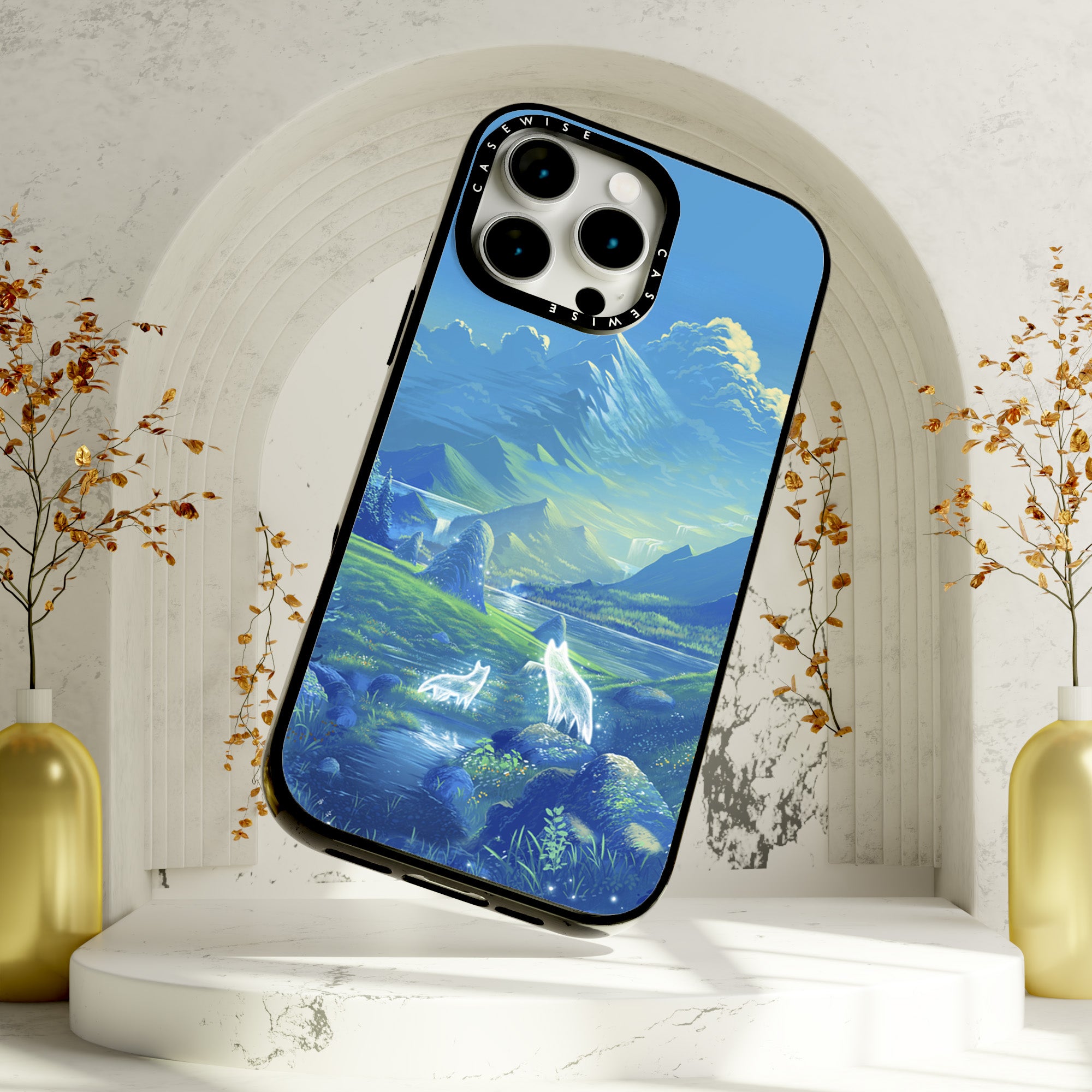 CASEWISE
CASEWISE