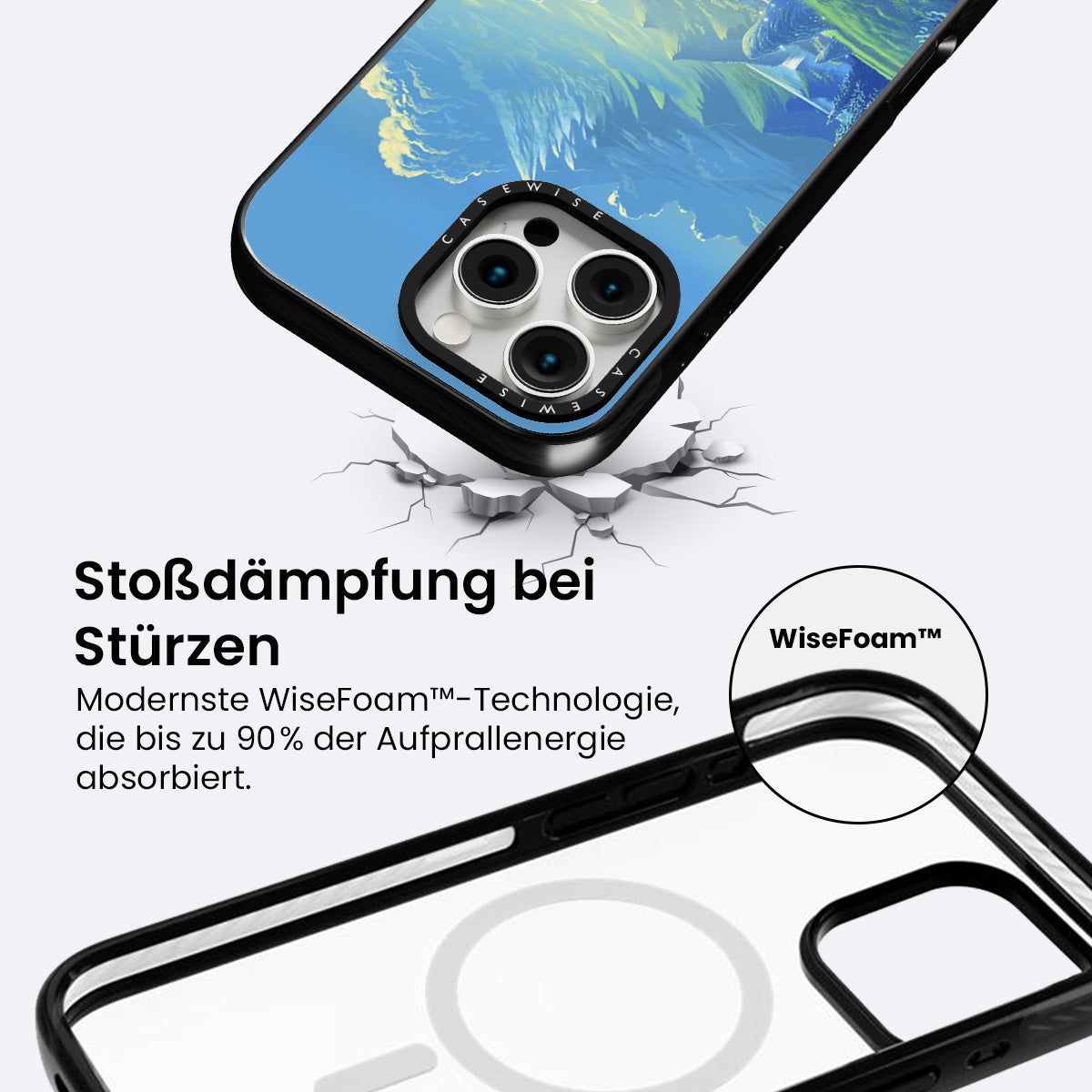 CASEWISE
CASEWISE

Stoßdämpfung bei Stürzen

Modernste WiseFoam™-Technologie, die bis zu 90% der Aufprallenergie absorbiert.

WiseFoam™