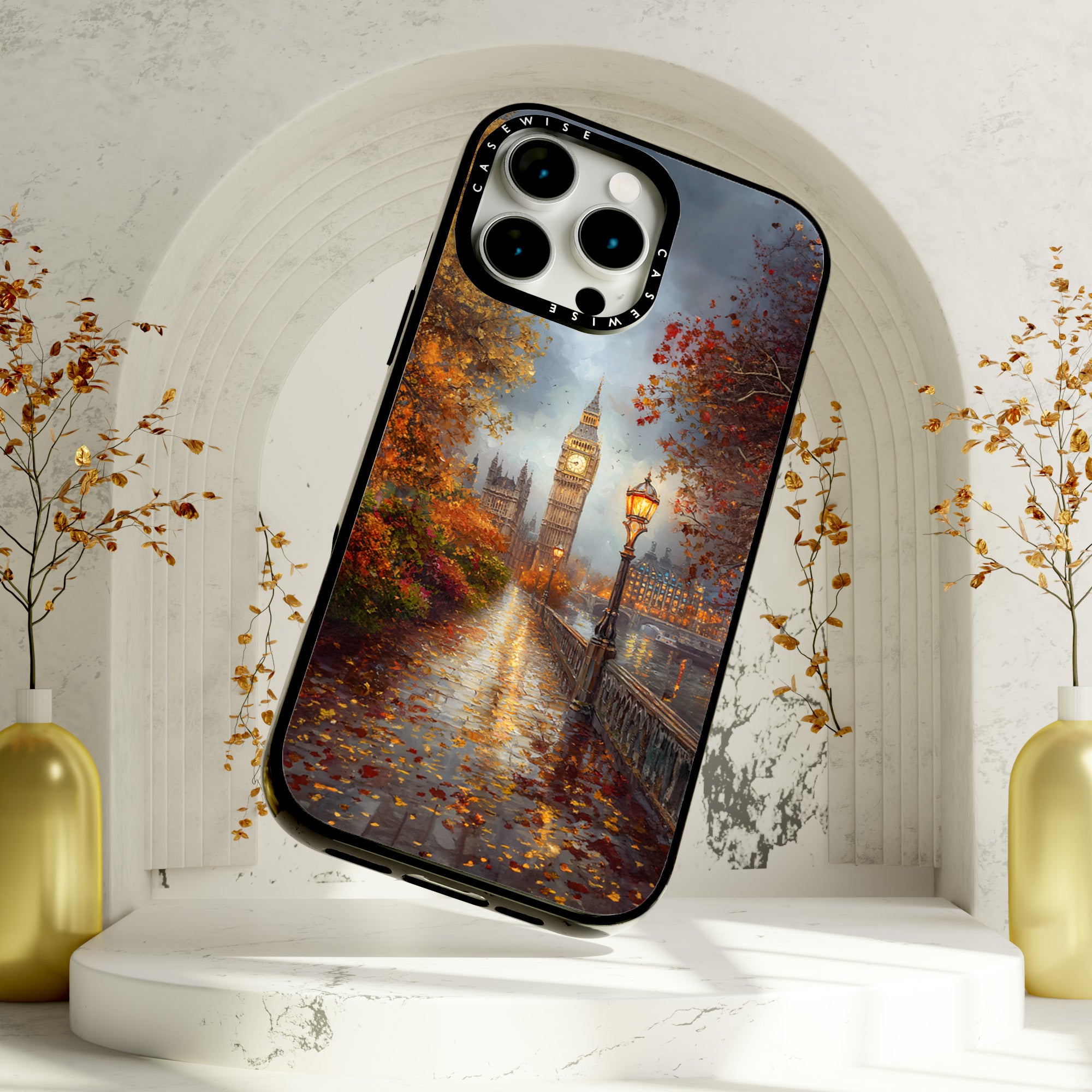 CASEWISE
CASEWISE