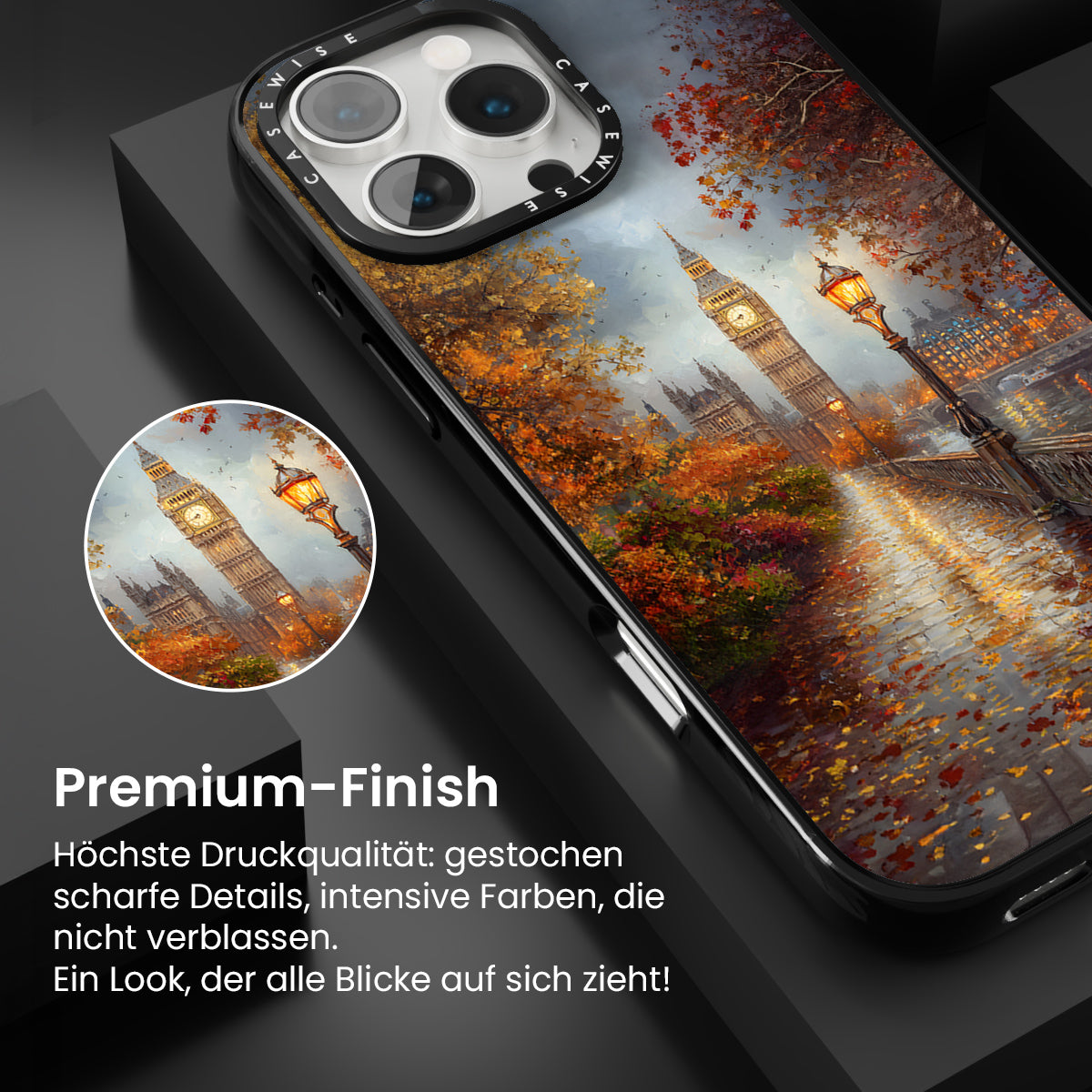 CASEWISE CASEWISE

Premium-Finish

Höchste Druckqualität: gestochen scharfe Details, intensive Farben, die nicht verblassen.
Ein Look, der alle Blicke auf sich zieht!