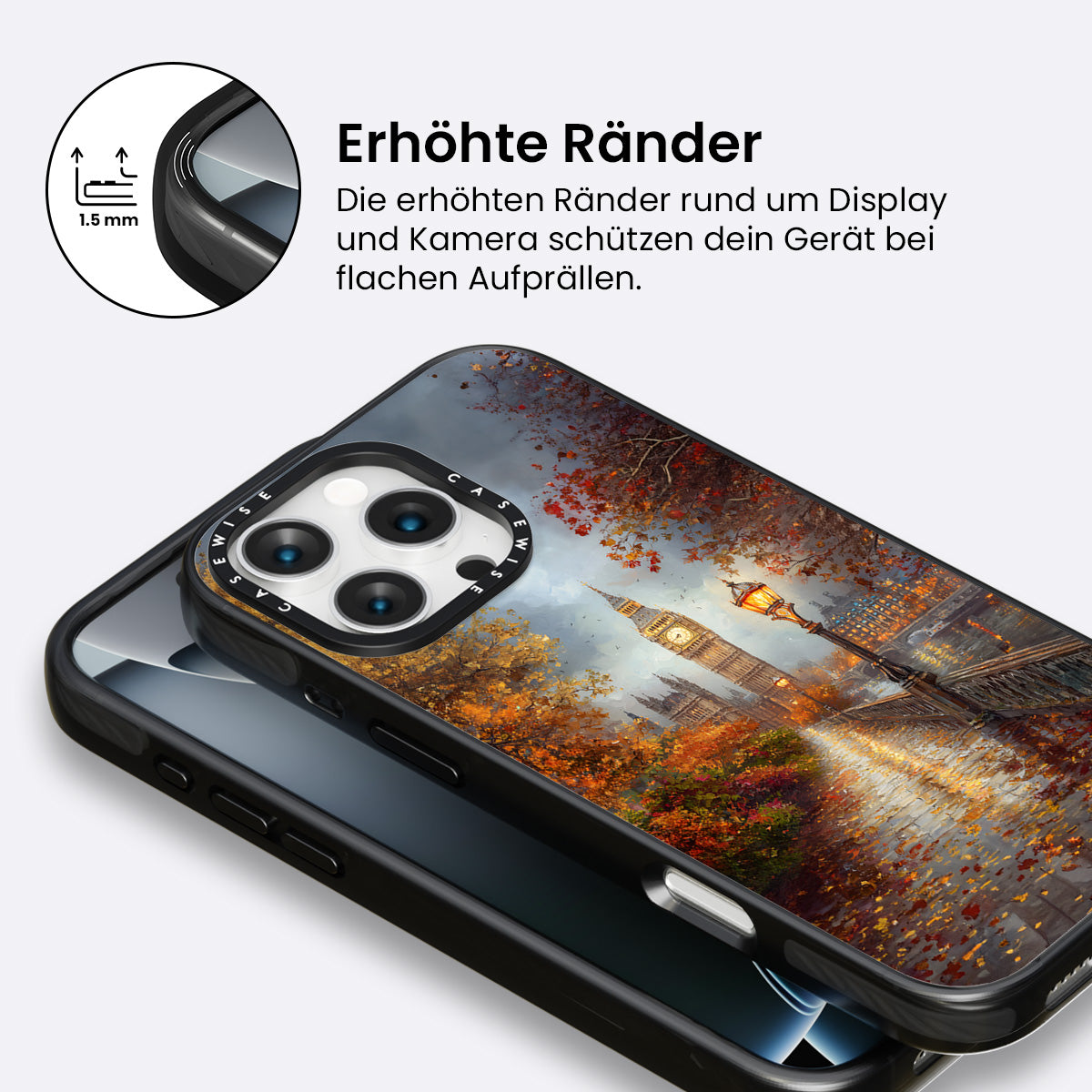 1.5 mm

Erhöhte Ränder

Die erhöhten Ränder rund um Display und Kamera schützen dein Gerät bei flachen Aufprällen.

CASEWISE CASEWISE