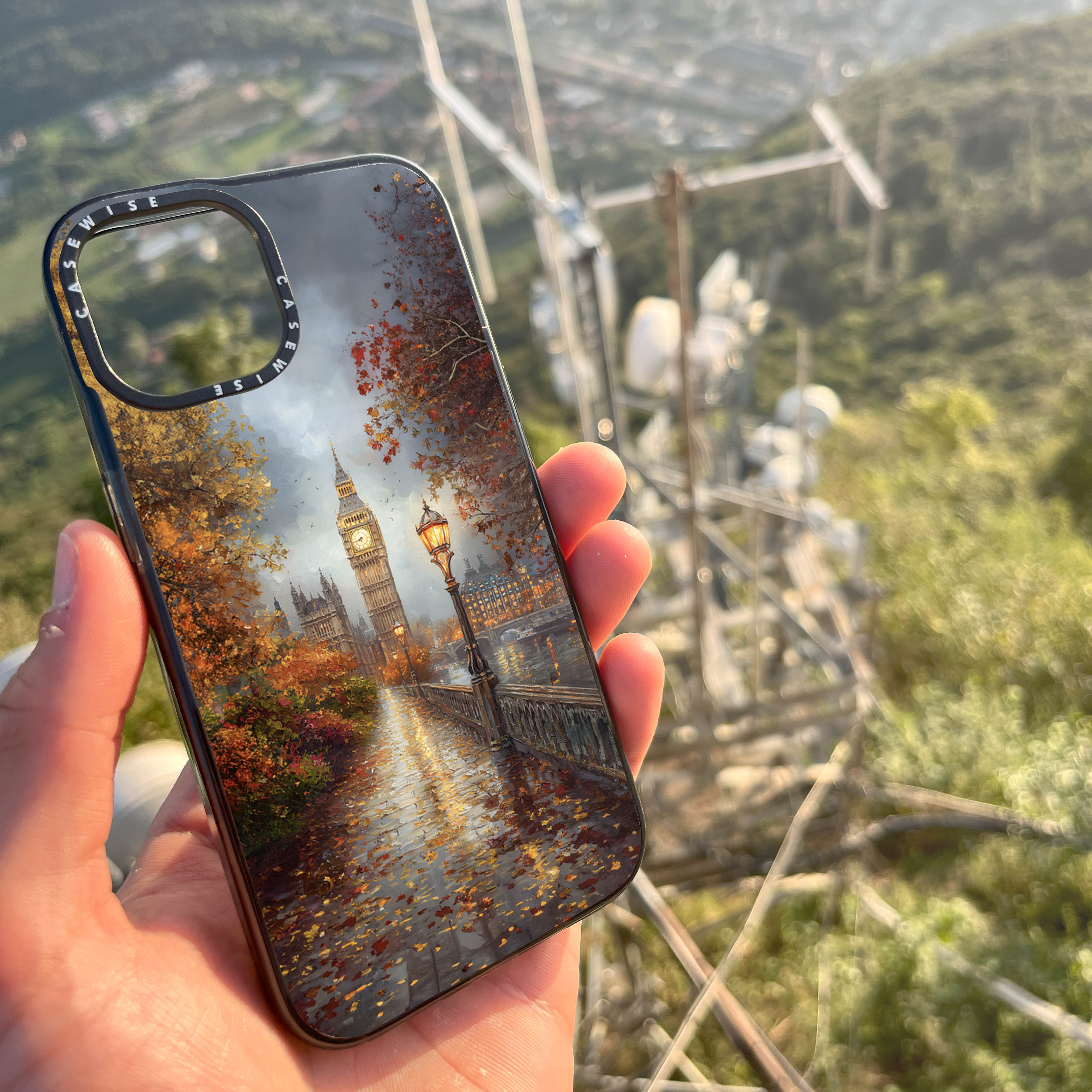 CASEWISE CASEWISE