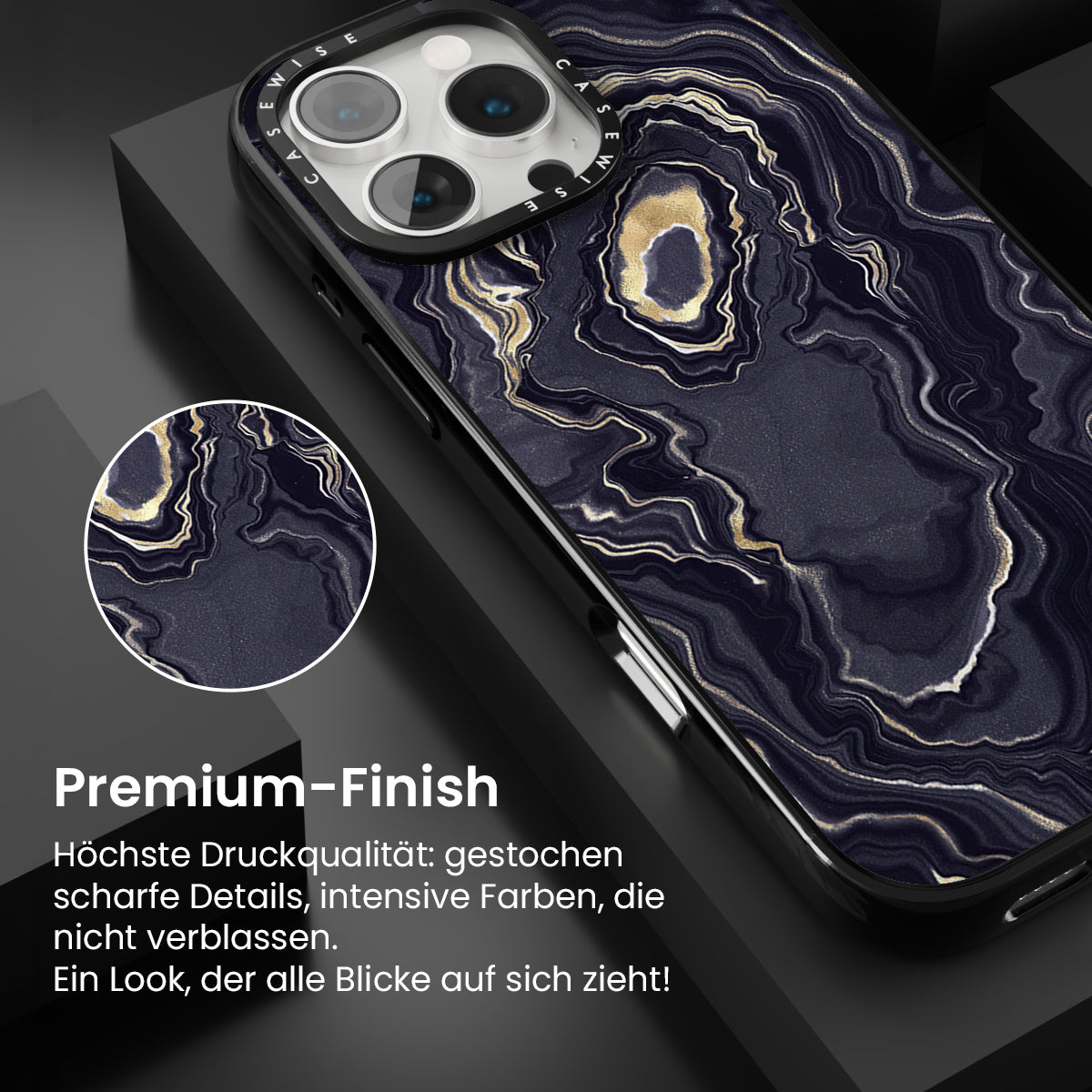 CASEWISE CASEWISE

Premium-Finish

Höchste Druckqualität: gestochen scharfe Details, intensive Farben, die nicht verblassen.
Ein Look, der alle Blicke auf sich zieht!