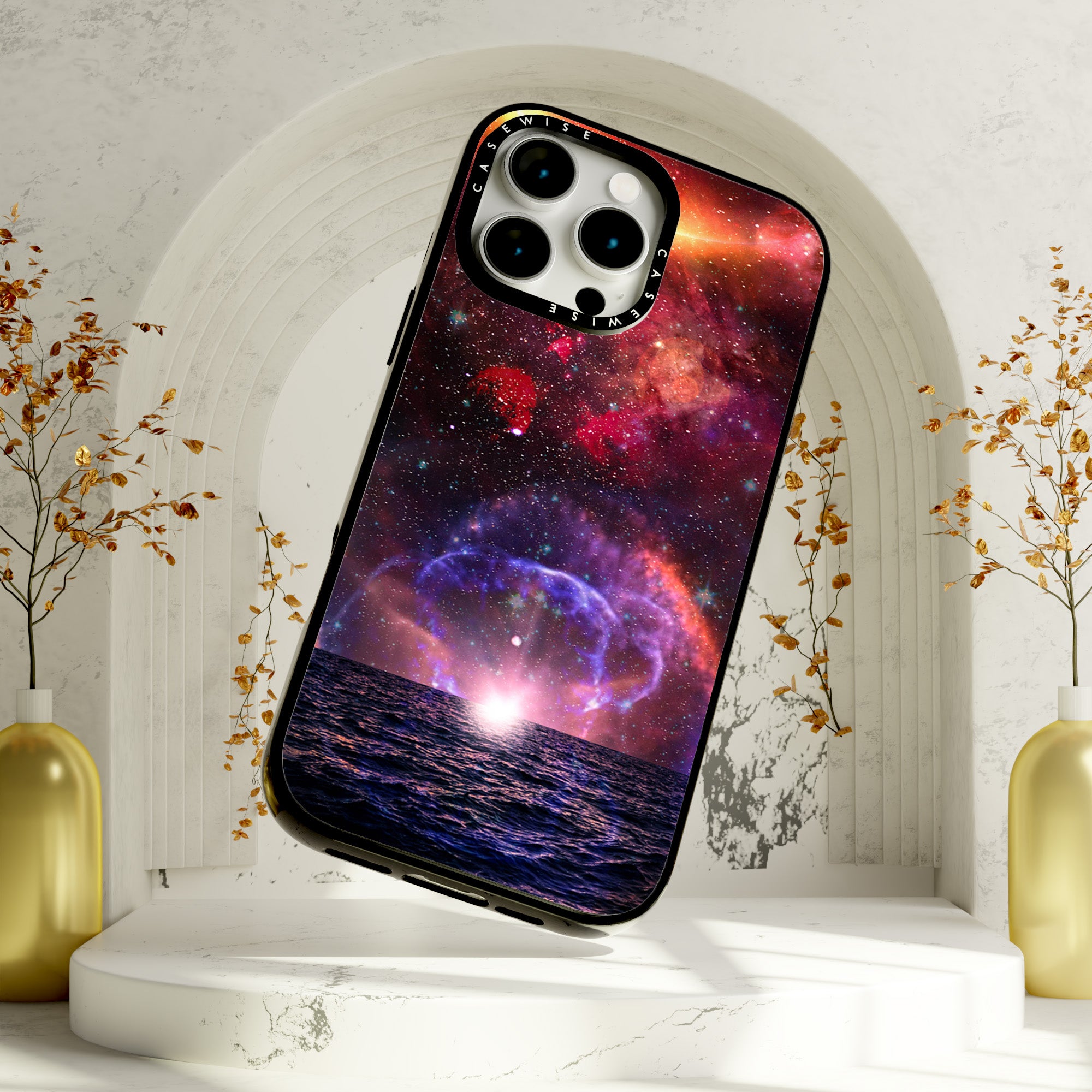 CASEWISE CASEWISE