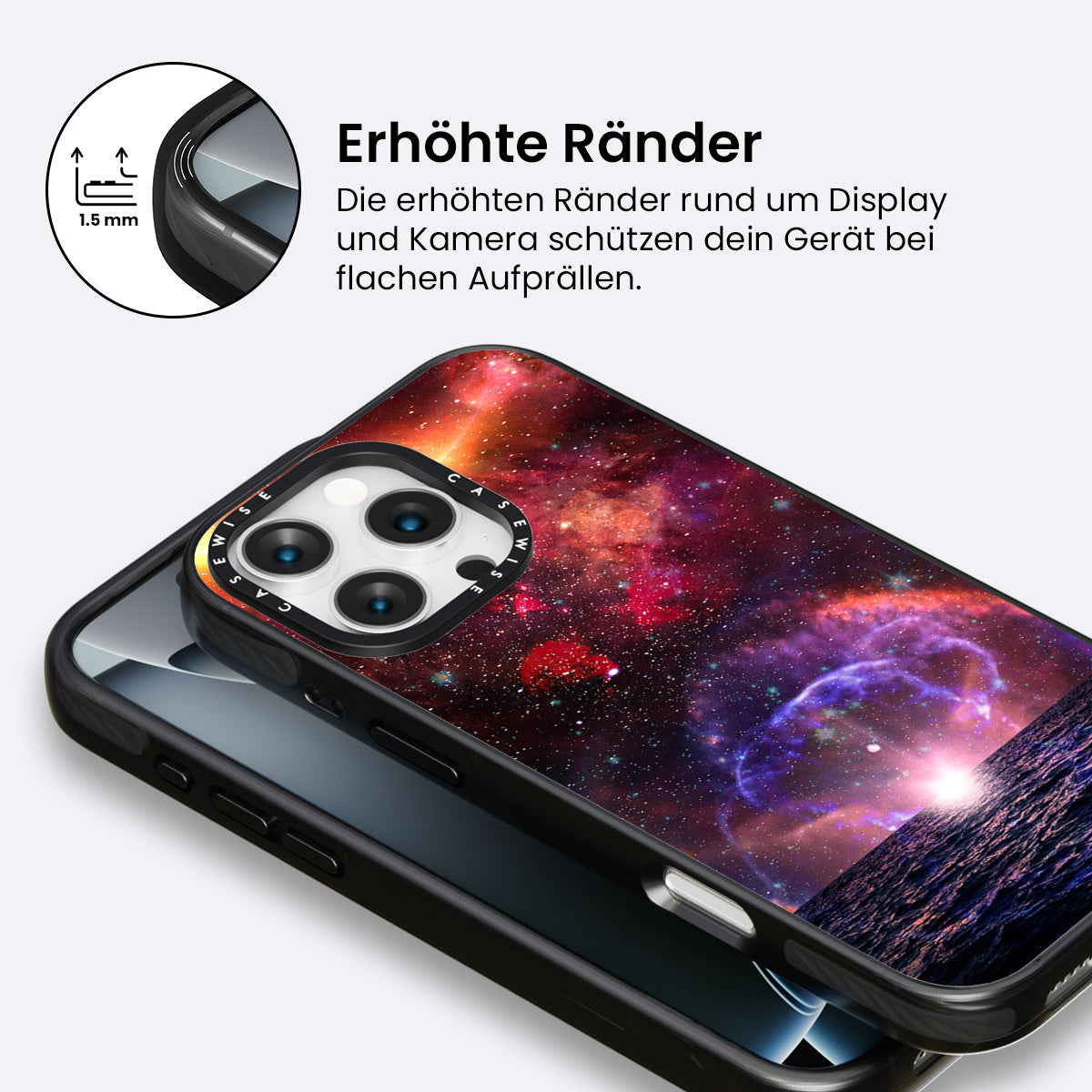 1.5 mm

Erhöhte Ränder

Die erhöhten Ränder rund um Display und Kamera schützen dein Gerät bei flachen Aufprällen.

CASEWISE CASEWISE