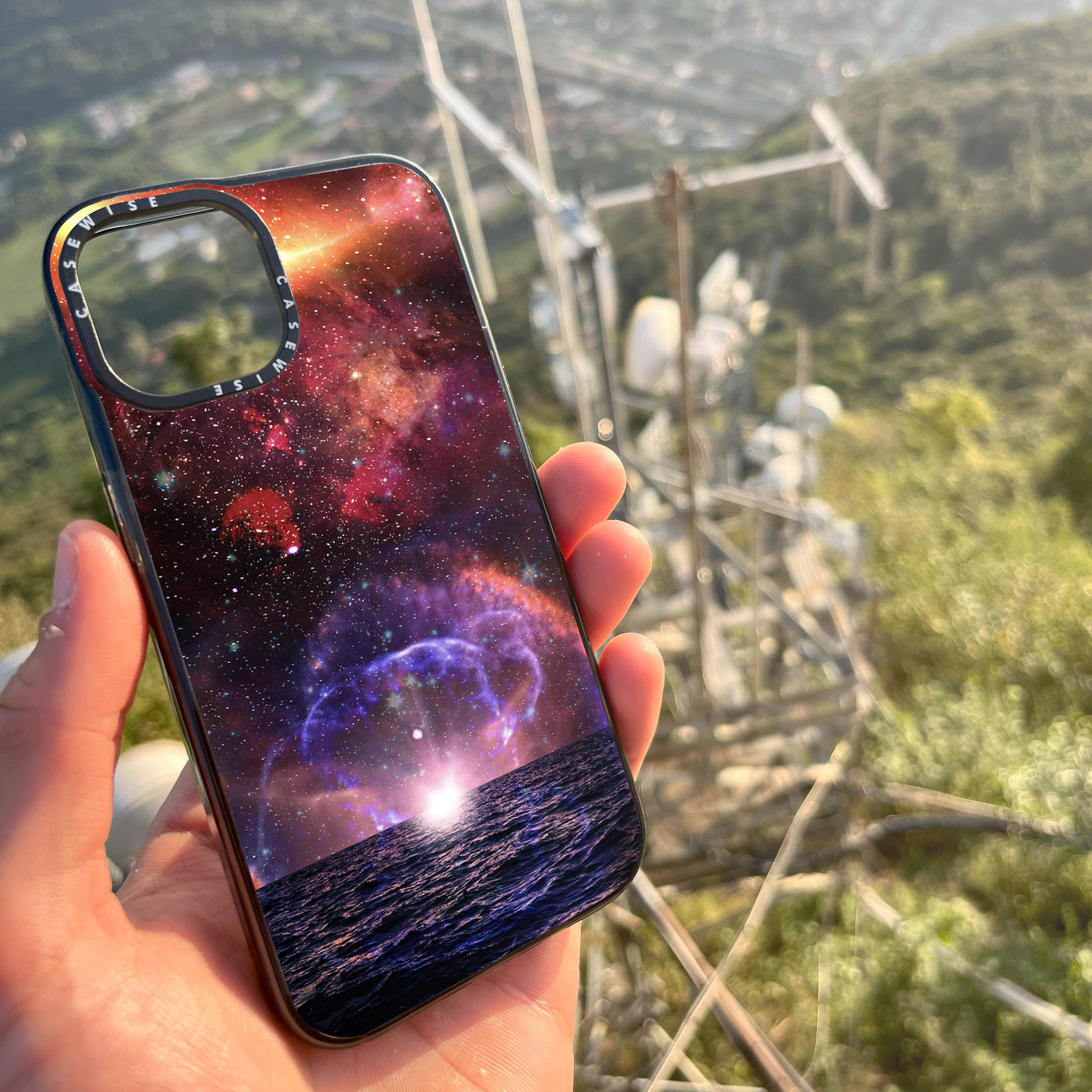 CASEWISE
CASEWISE