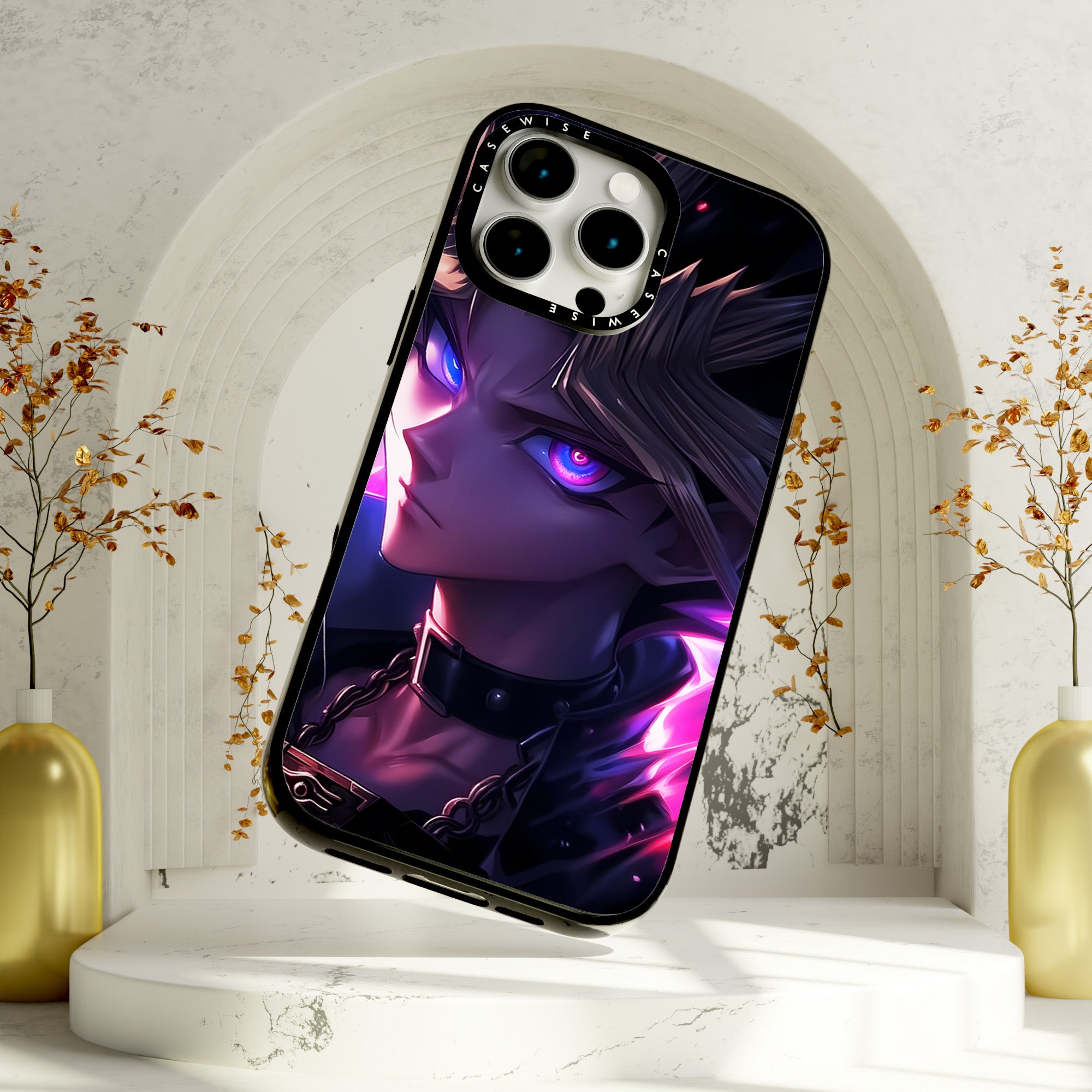 CASEWISE
CASEWISE