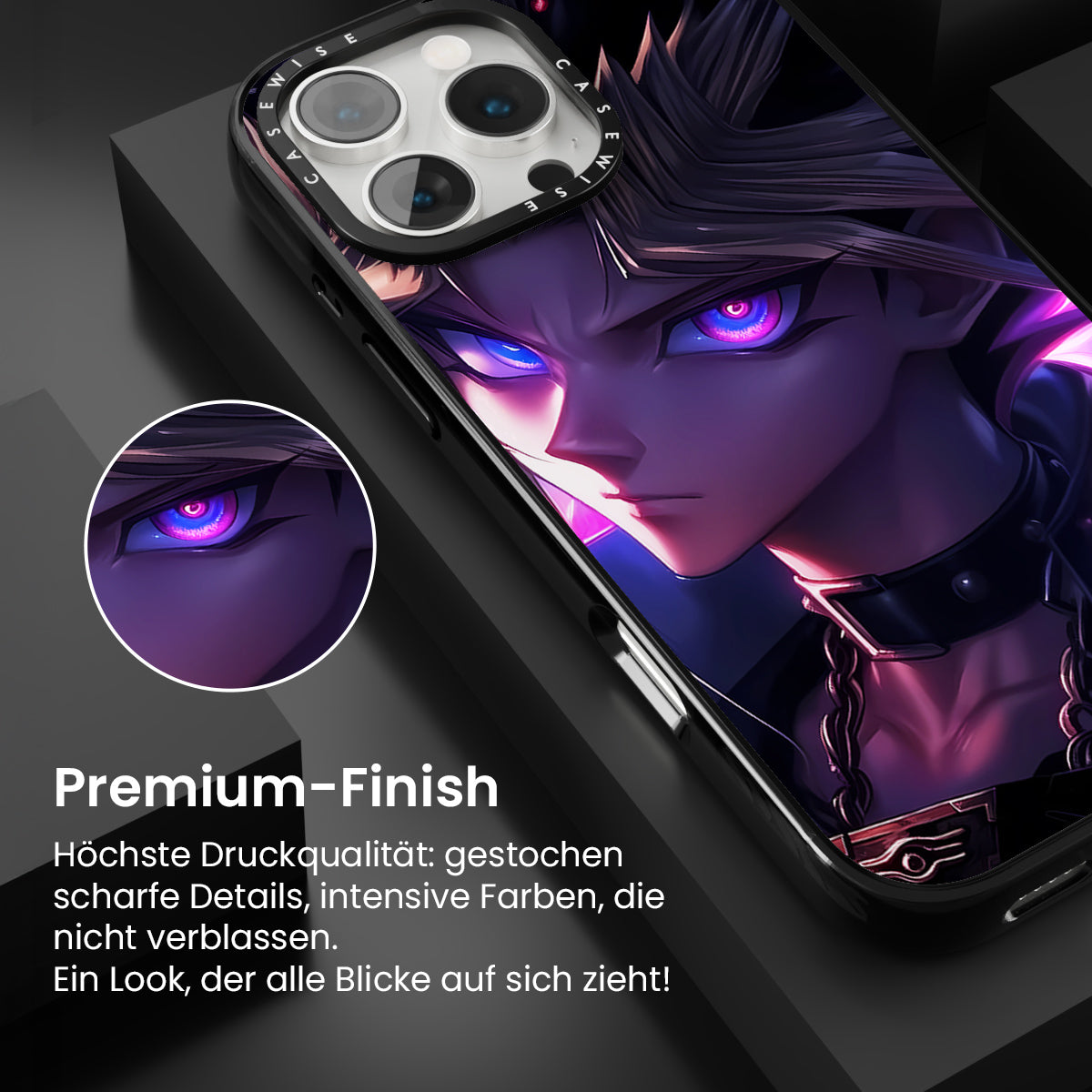 CASEWISE CASEWISE

Premium-Finish

Höchste Druckqualität: gestochen scharfe Details, intensive Farben, die nicht verblassen.
Ein Look, der alle Blicke auf sich zieht!