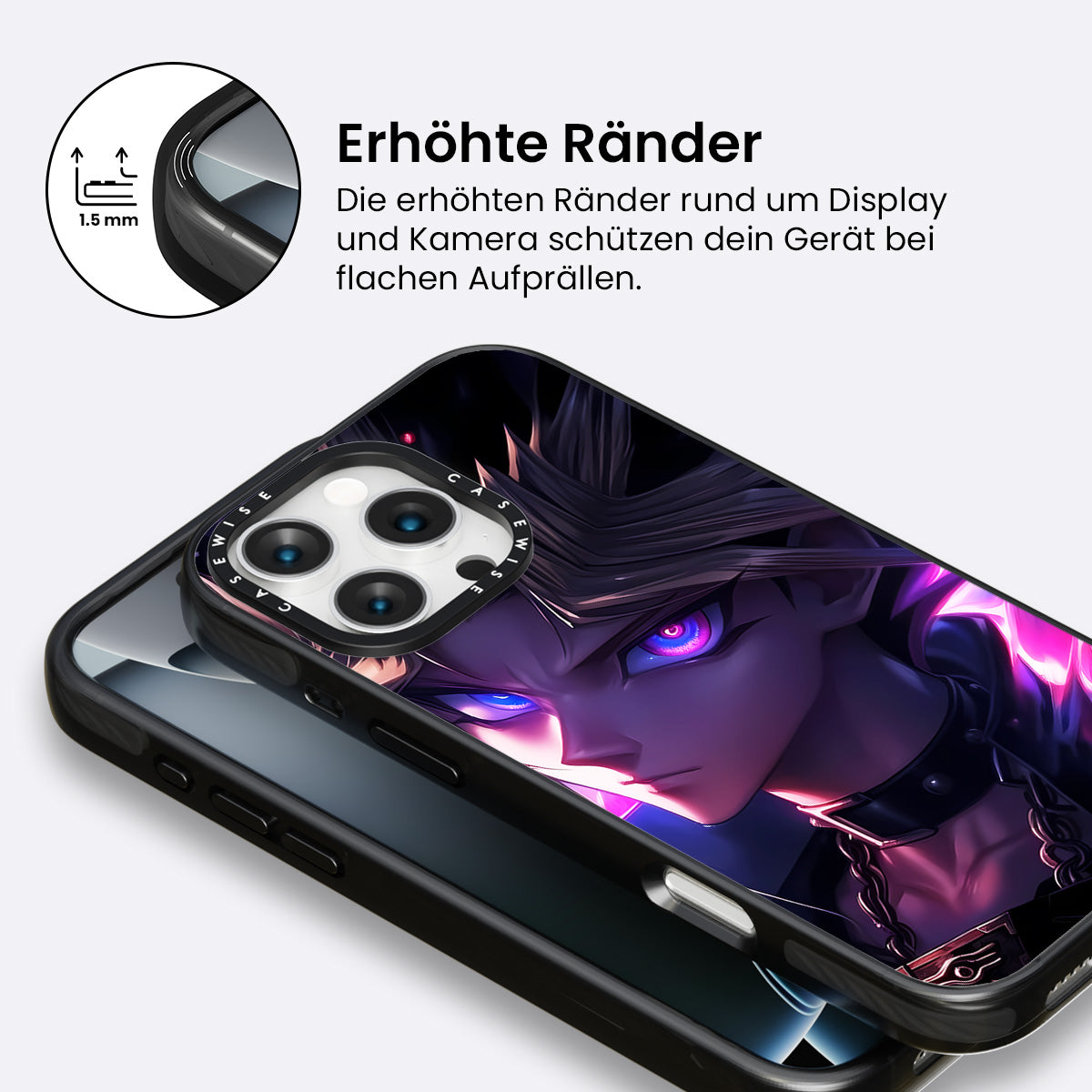 1.5 mm

Erhöhte Ränder

Die erhöhten Ränder rund um Display und Kamera schützen dein Gerät bei flachen Aufprällen.

CASEWISE CASEWISE